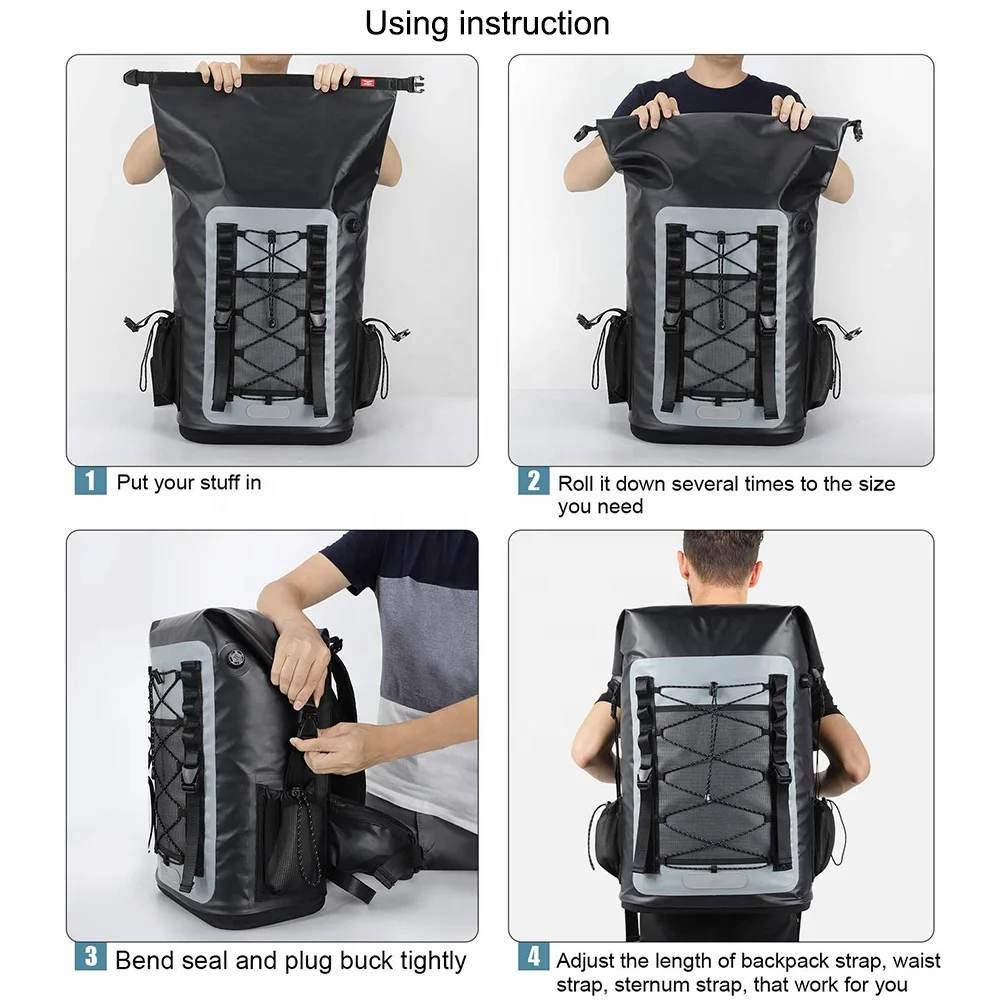 Using instruction

1 Put your stuff in

2 Roll it down several times to the size you need

3 Bend seal and plug buck tightly

4 Adjust the length of backpack strap, waist strap, sternum strap, that work for you