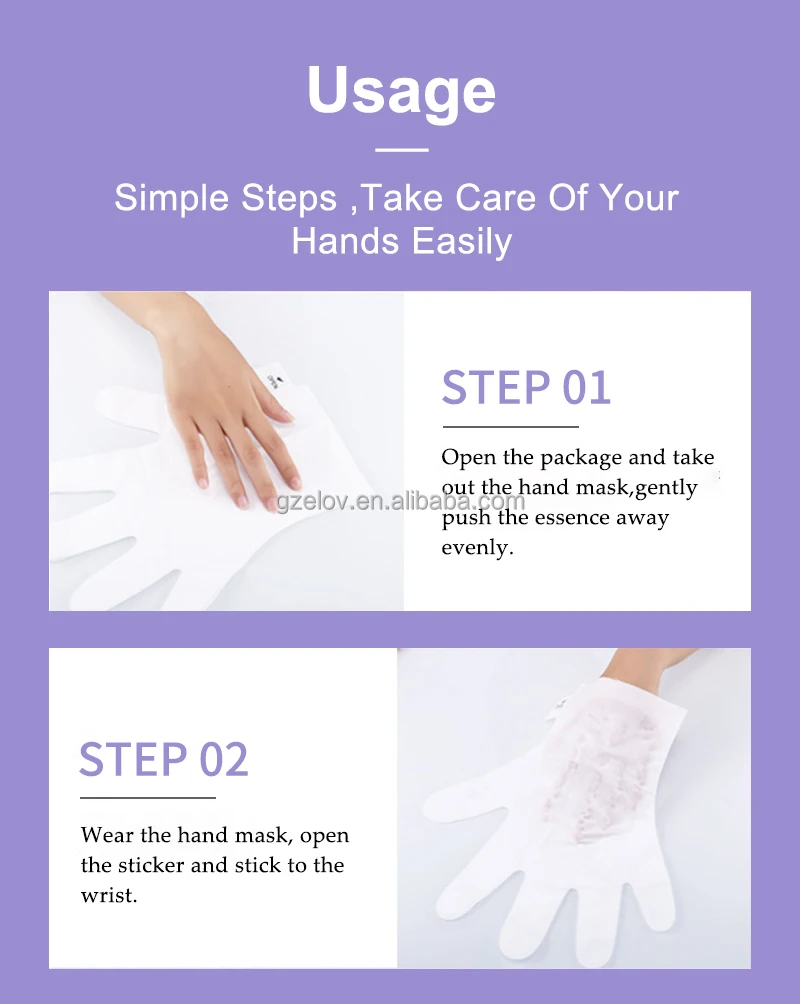 Usage

Simple Steps ,Take Care Of Your Hands Easily

STEP 01

Open the package and take out the hand mask,gently push the essence away evenly.

gzelov.en.alibaba.com

STEP 02

Wear the hand mask, open the sticker and stick to the wrist.