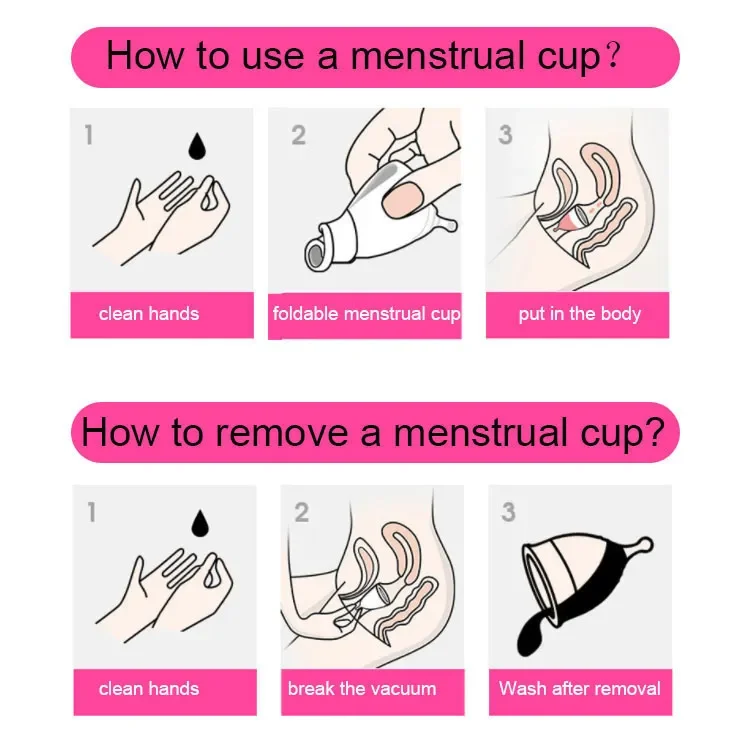 How to use a menstrual cup？

1

clean hands

2

foldable menstrual cup

3

put in the body

How to remove a menstrual cup?

1

clean hands

2

break the vacuum

3

Wash after removal