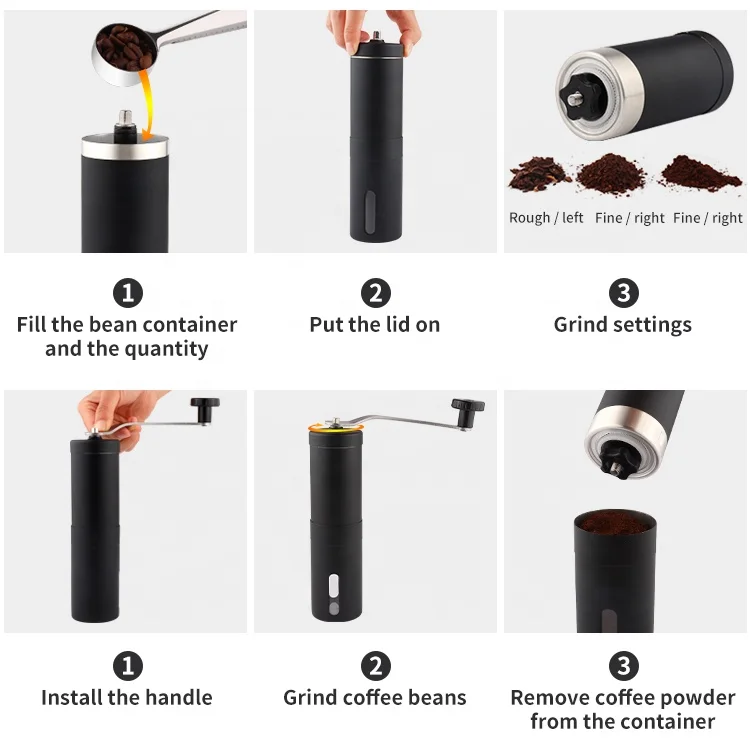 Rough / left Fine / right Fine / right

1
Fill the bean container and the quantity

2
Put the lid on

3
Grind settings

1
Install the handle

2
Grind coffee beans

3
Remove coffee powder from the container