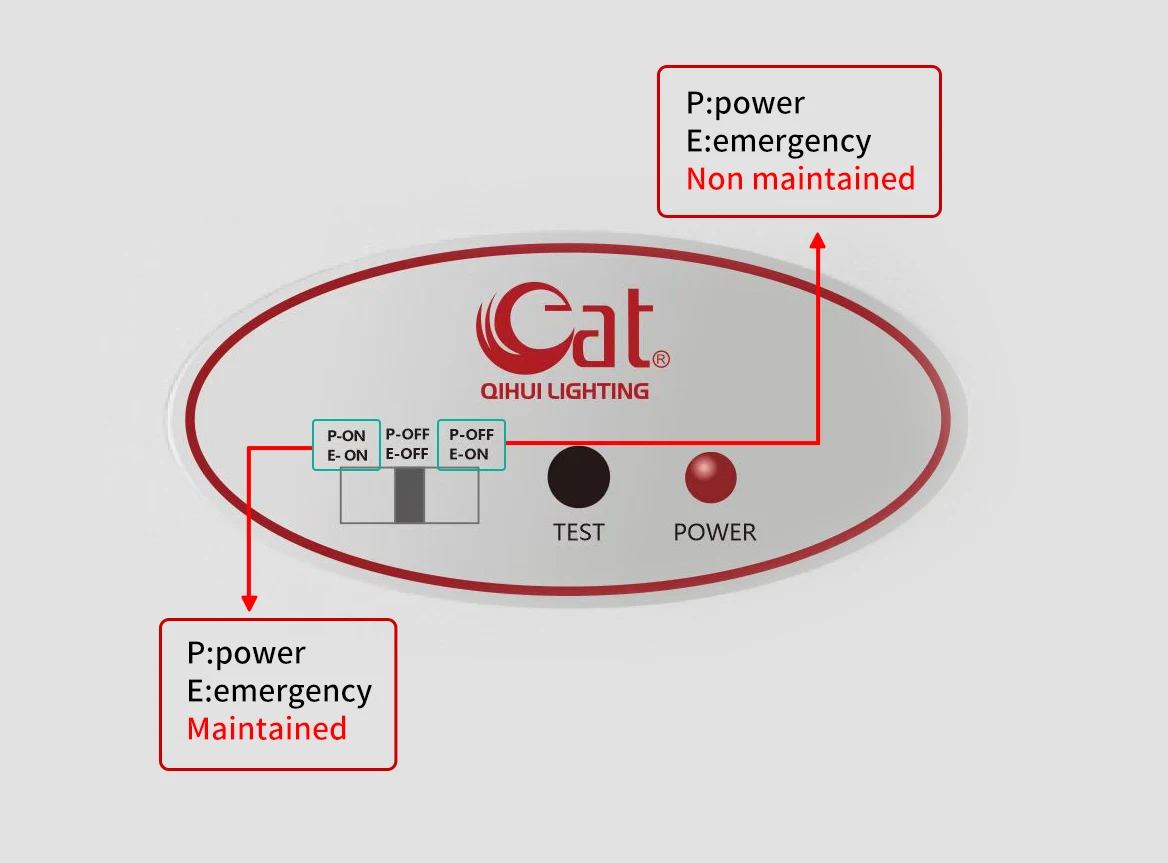 P:power
E:emergency
Non maintained

Cat®
QIHUI LIGHTING

P-ON
E- ON

P-OFF
E-OFF

P-OFF
E-ON

TEST

POWER

P:power
E:emergency
Maintained