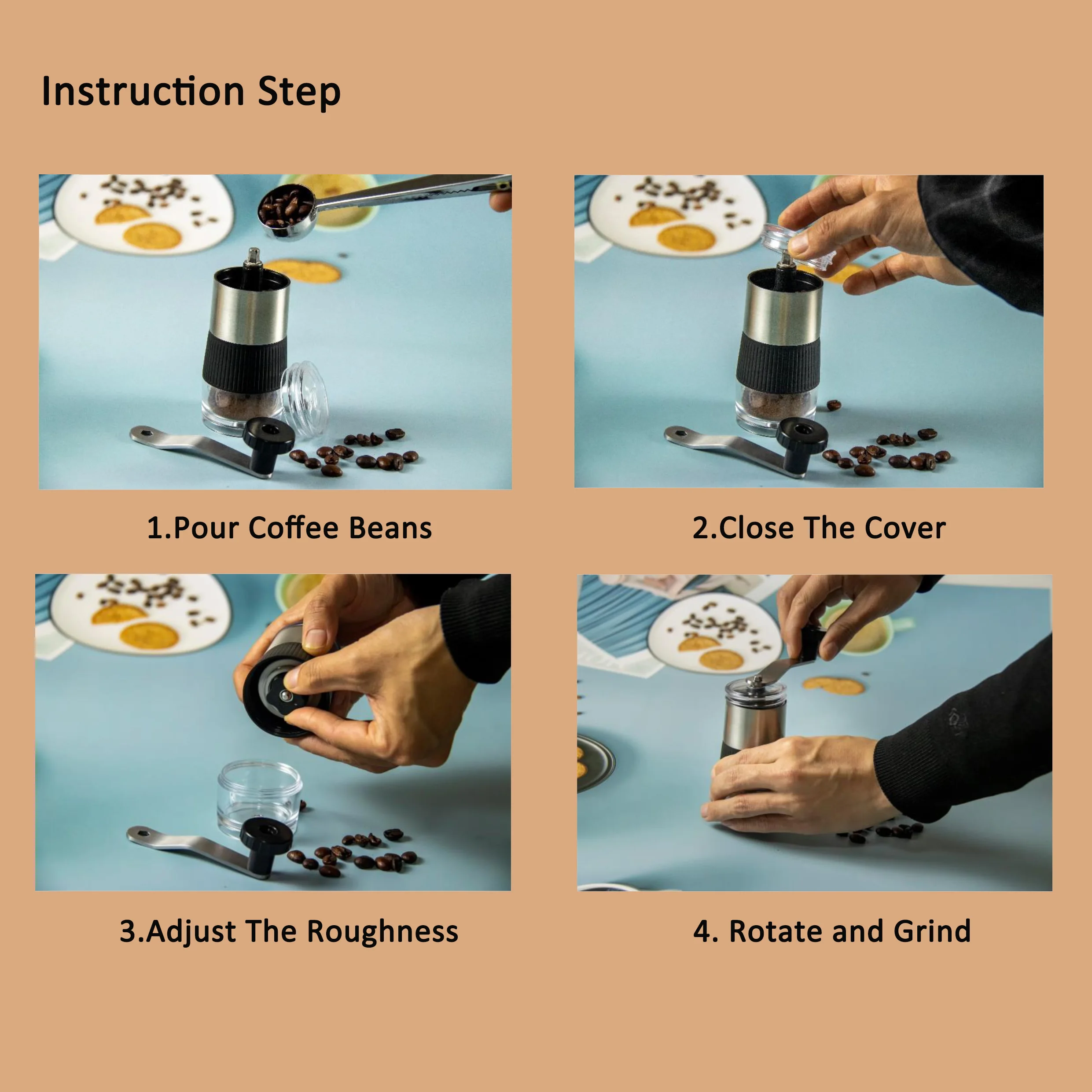 Instruction Step

1.Pour Coffee Beans

2.Close The Cover

3.Adjust The Roughness

4. Rotate and Grind