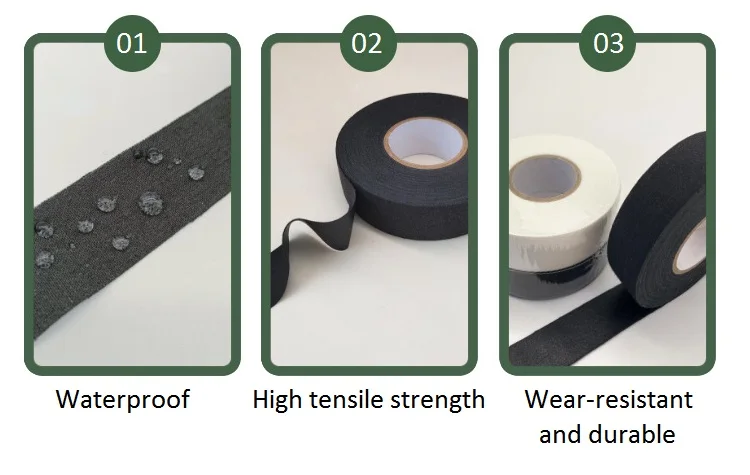 01

Waterproof

02

High tensile strength

03

Wear-resistant and durable