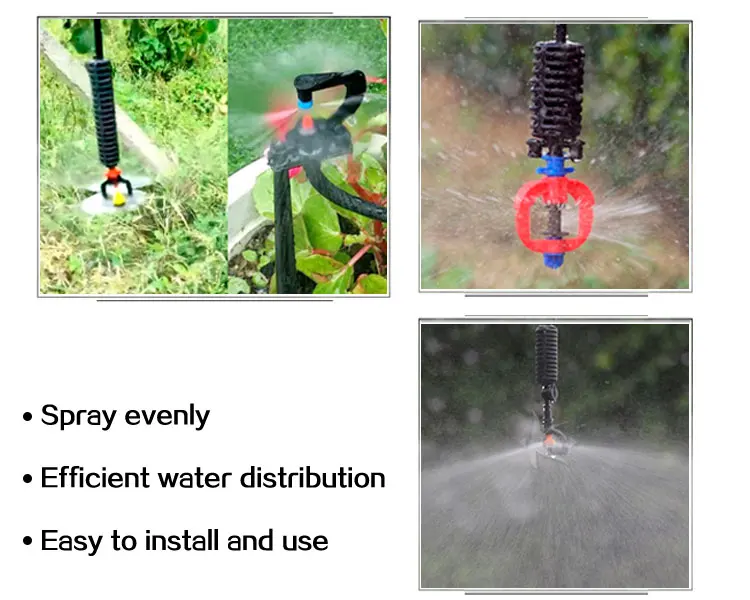 • Spray evenly

• Efficient water distribution

• Easy to install and use