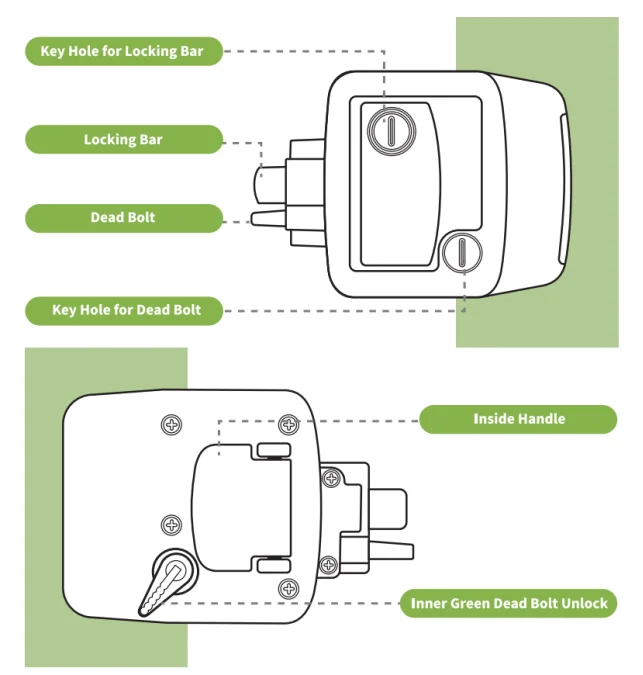 Key Hole for Locking Bar

Locking Bar

Dead Bolt

Key Hole for Dead Bolt

Inside Handle

Inner Green Dead Bolt Unlock