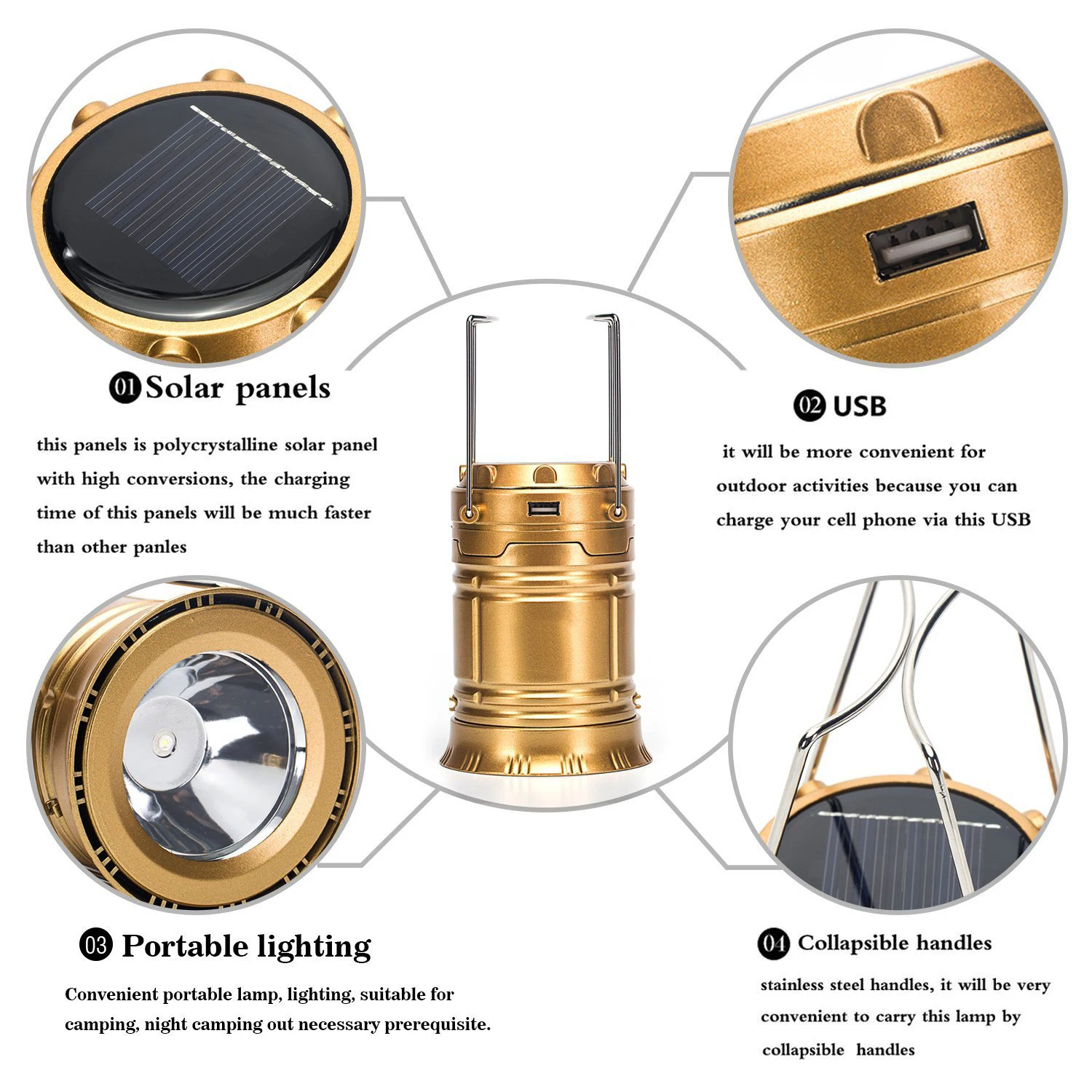 01 Solar panels

this panels is polycrystalline solar panel with high conversions, the charging time of this panels will be much faster than other panles

02 USB

it will be more convenient for outdoor activities because you can charge your cell phone via this USB

03 Portable lighting

Convenient portable lamp, lighting, suitable for camping, night camping out necessary prerequisite.

04 Collapsible handles

stainless steel handles, it will be very convenient to carry this lamp by collapsible handles