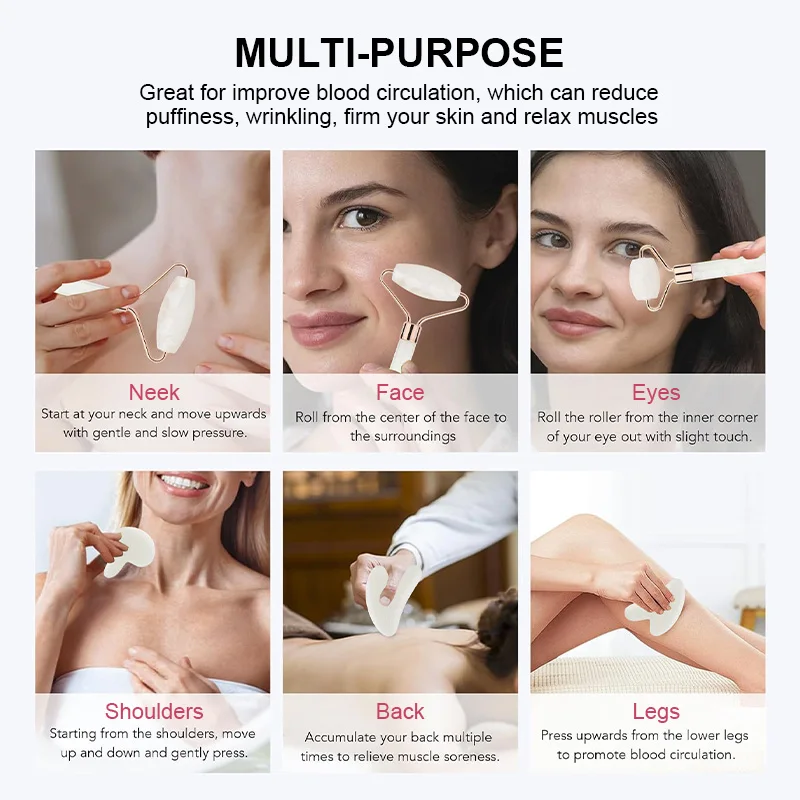 MULTI-PURPOSE

Great for improve blood circulation, which can reduce puffiness, wrinkling, firm your skin and relax muscles

Neek
Start at your neck and move upwards with gentle and slow pressure.

Face
Roll from the center of the face to the surroundings

Eyes
Roll the roller from the inner corner of your eye out with slight touch.

Shoulders
Starting from the shoulders, move up and down and gently press.

Back
Accumulate your back multiple times to relieve muscle soreness.

Legs
Press upwards from the lower legs to promote blood circulation.