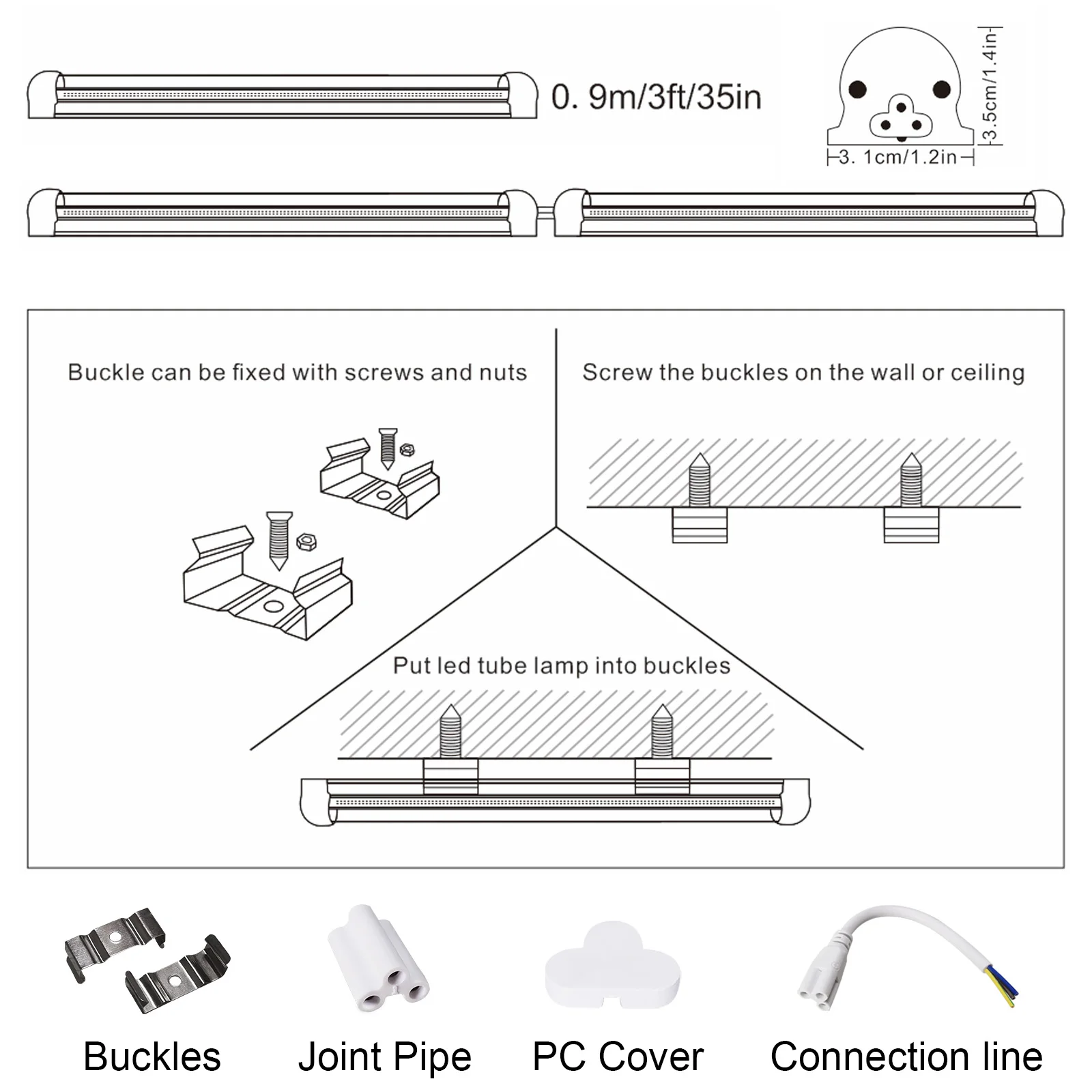 0. 9m/3ft/35in

3.5cm/1.4in

3. 1cm/1.2in

Buckle can be fixed with screws and nuts

Screw the buckles on the wall or ceiling

Put led tube lamp into buckles

Buckles

Joint Pipe

PC Cover

Connection line