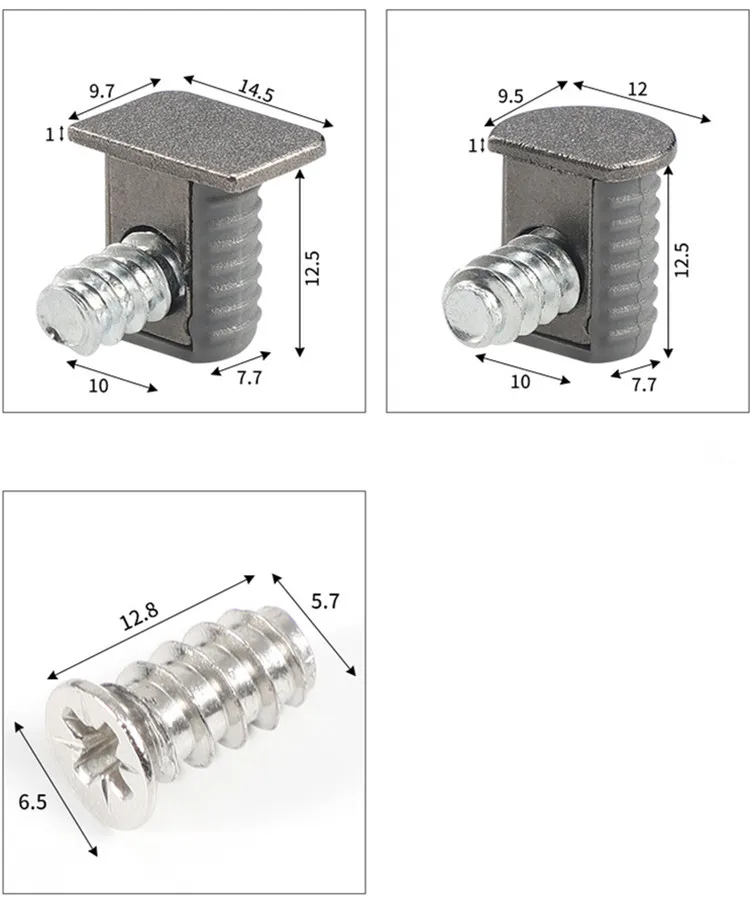 9.7
14.5
1
12.5
10
7.7

9.5
12
1
12.5
10
7.7

12.8
5.7
6.5