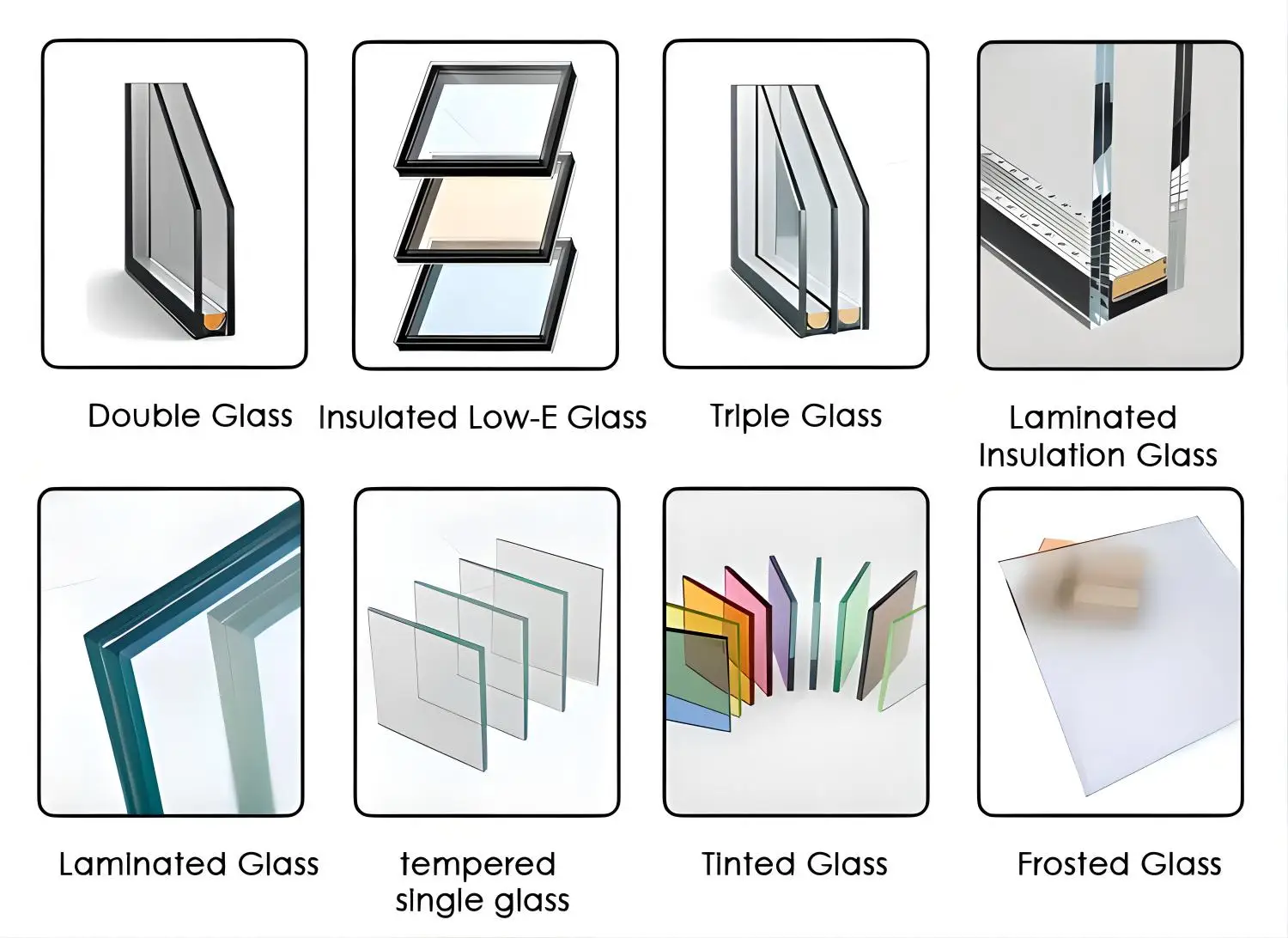 Double Glass

Insulated Low-E Glass

Triple Glass

Laminated Insulation Glass

Laminated Glass

tempered single glass

Tinted Glass

Frosted Glass