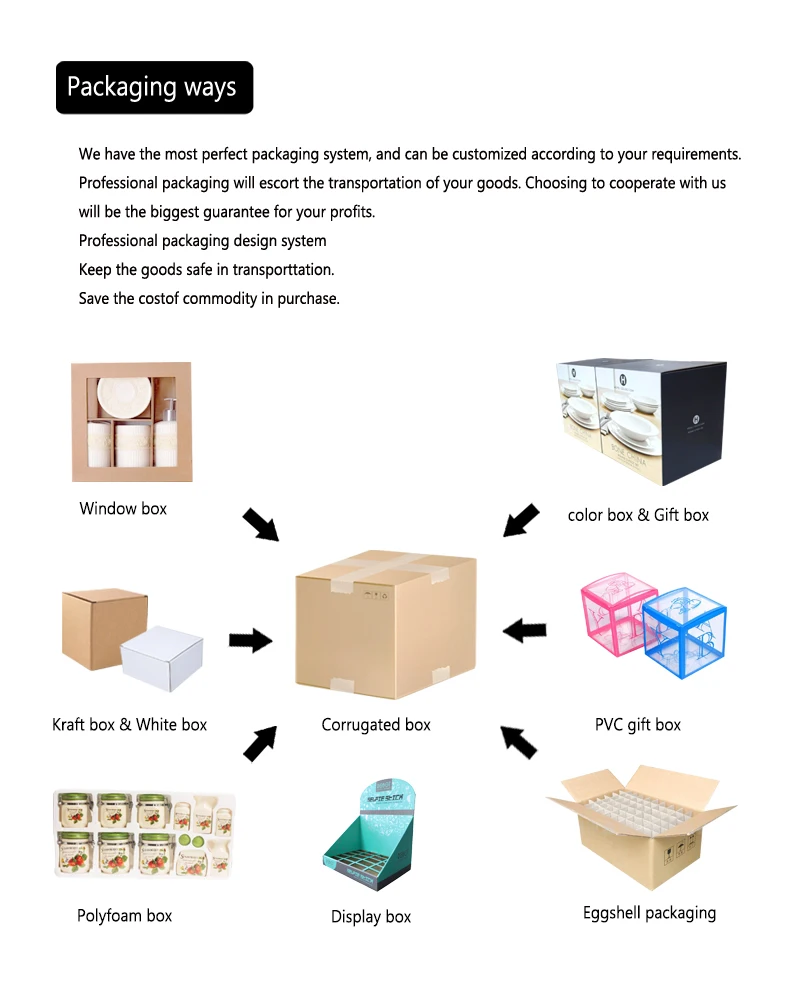 Packaging ways

We have the most perfect packaging system, and can be customized according to your requirements. Professional packaging will escort the transportation of your goods. Choosing to cooperate with us will be the biggest guarantee for your profits.
Professional packaging design system
Keep the goods safe in transporttation.
Save the costof commodity in purchase.

Window box

color box & Gift box

Kraft box & White box

Corrugated box

PVC gift box

Polyfoam box

Display box

Eggshell packaging