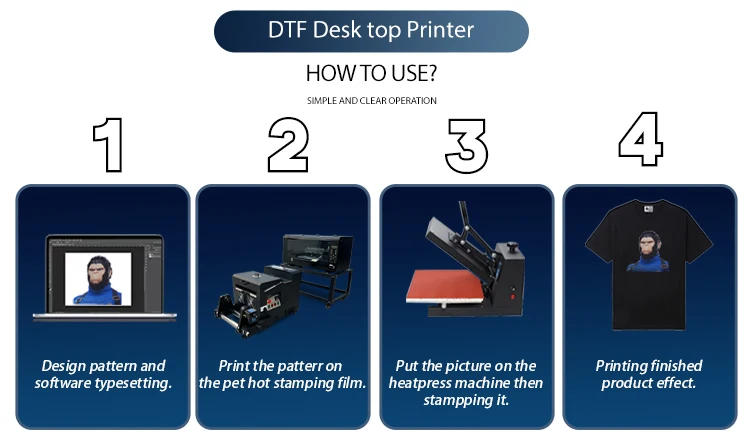 DTF Desk top Printer

HOW TO USE?

SIMPLE AND CLEAR OPERATION

1

Design pattern and software typesetting.

2

Print the patterr on the pet hot stamping film.

3

Put the picture on the heatpress machine then stampping it.

4

Printing finished product effect.