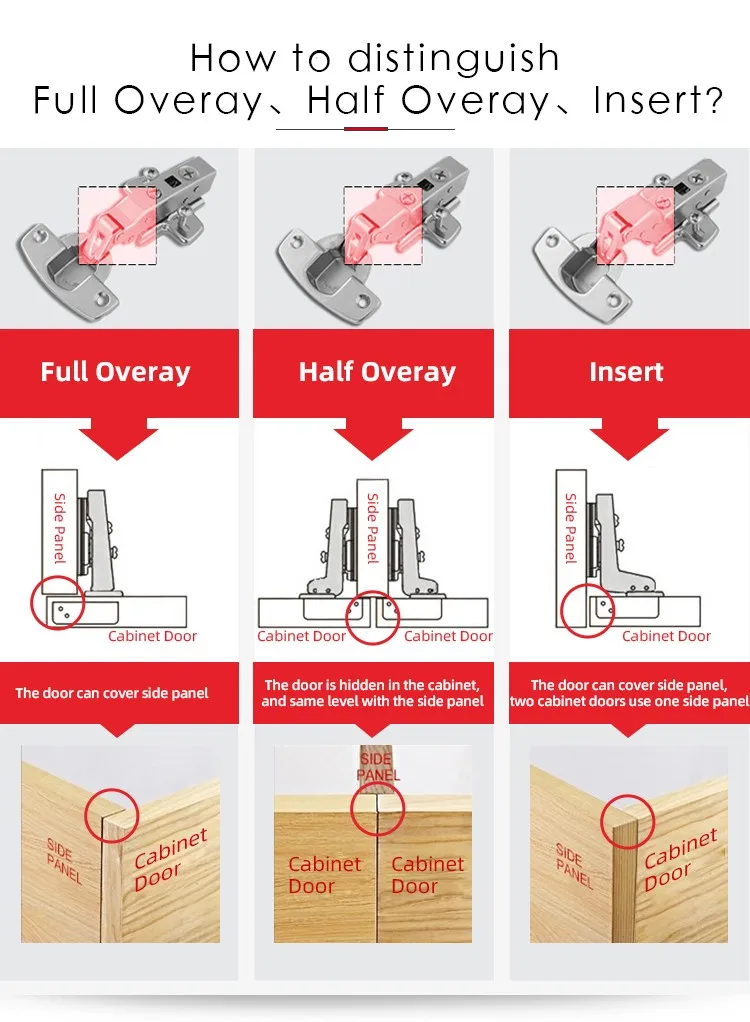 How to distinguish
Full Overay、Half Overay、Insert?

Full Overay

Side Panel

Cabinet Door

The door can cover side panel

SIDE PANEL

Cabinet Door

Half Overay

Side Panel

Cabinet Door

Cabinet Door

The door is hidden in the cabinet, and same level with the side panel

SIDE PANEL

Cabinet Door

Cabinet Door

Insert

Side Panel

Cabinet Door

The door can cover side panel, two cabinet doors use one side panel

SIDE PANEL

Cabinet Door