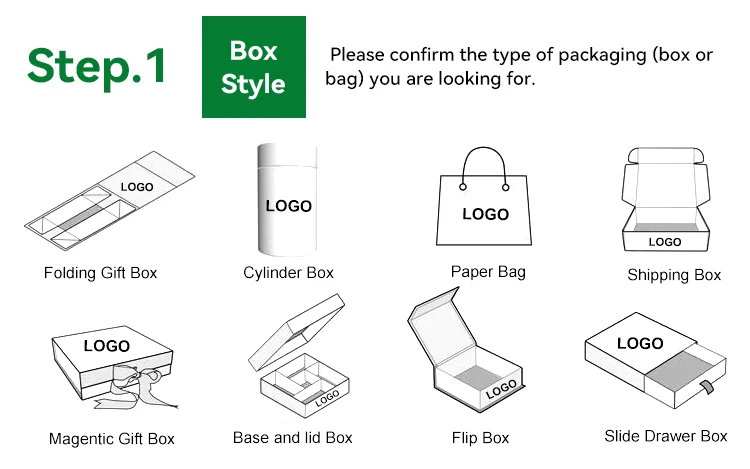 Step.1

Box Style

Please confirm the type of packaging (box or bag) you are looking for.

LOGO

Folding Gift Box

LOGO

Cylinder Box

LOGO

Paper Bag

LOGO

Shipping Box

LOGO

Magentic Gift Box

LOGO

Base and lid Box

LOGO

Flip Box

LOGO

Slide Drawer Box