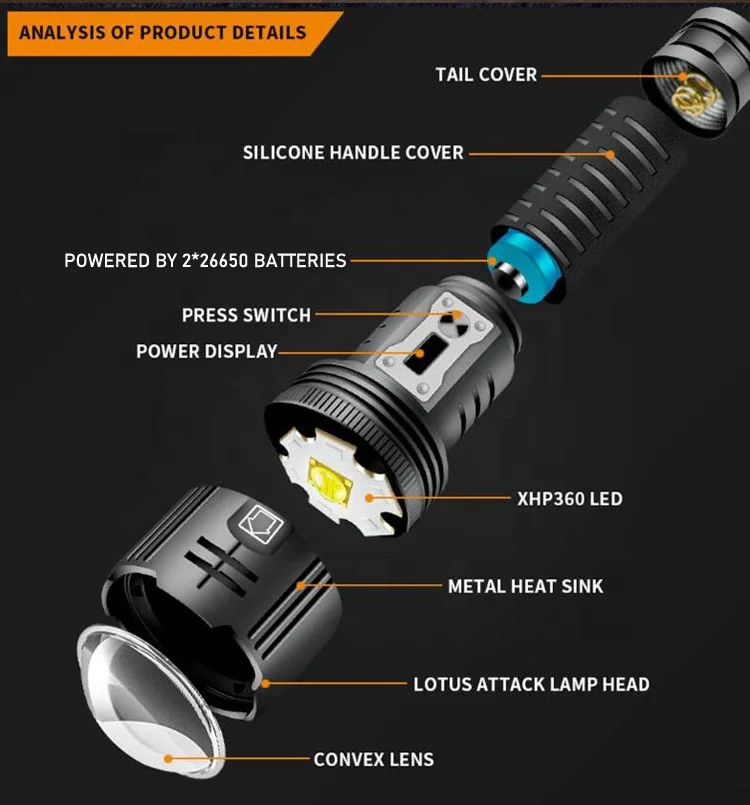 ANALYSIS OF PRODUCT DETAILS

TAIL COVER

SILICONE HANDLE COVER

POWERED BY 2*26650 BATTERIES

PRESS SWITCH

POWER DISPLAY

XHP360 LED

METAL HEAT SINK

LOTUS ATTACK LAMP HEAD

CONVEX LENS