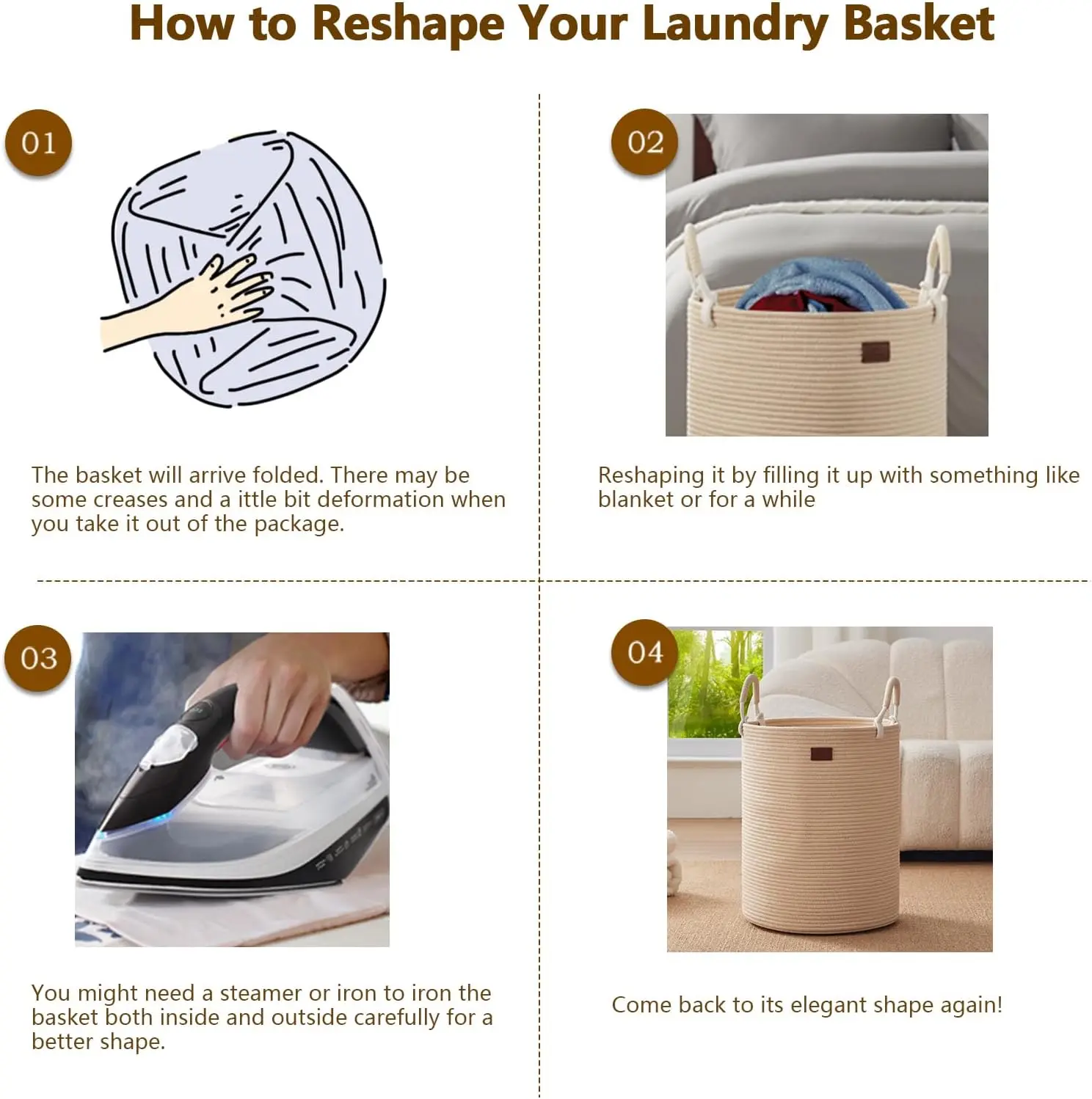 How to Reshape Your Laundry Basket

01

The basket will arrive folded. There may be some creases and a ittle bit deformation when you take it out of the package.

02

Reshaping it by filling it up with something like blanket or for a while

03

You might need a steamer or iron to iron the basket both inside and outside carefully for a better shape.

04

Come back to its elegant shape again!