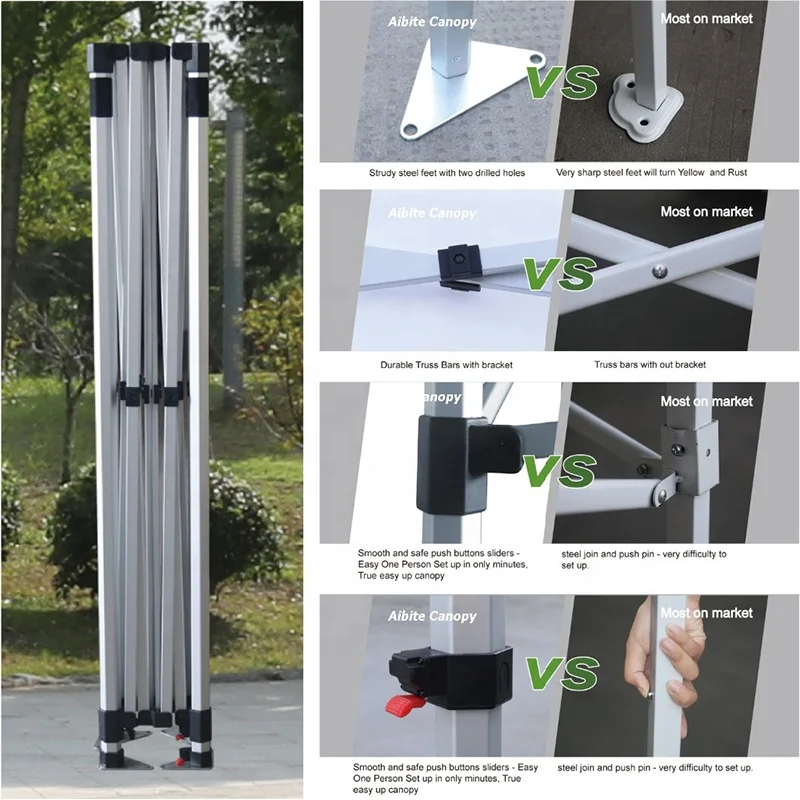 Aibite Canopy

VS

Most on market

Strudy steel feet with two drilled holes

Very sharp steel feet will turn Yellow and Rust

Aibite Canopy

VS

Most on market

Durable Truss Bars with bracket

Truss bars with out bracket

anopy

VS

Most on market

Smooth and safe push buttons sliders - Easy One Person Set up in only minutes, True easy up canopy

steel join and push pin - very difficulty to set up.

Aibite Canopy

VS

Most on market

Smooth and safe push buttons sliders - Easy One Person Set up in only minutes, True easy up canopy

steel join and push pin - very difficulty to set up.