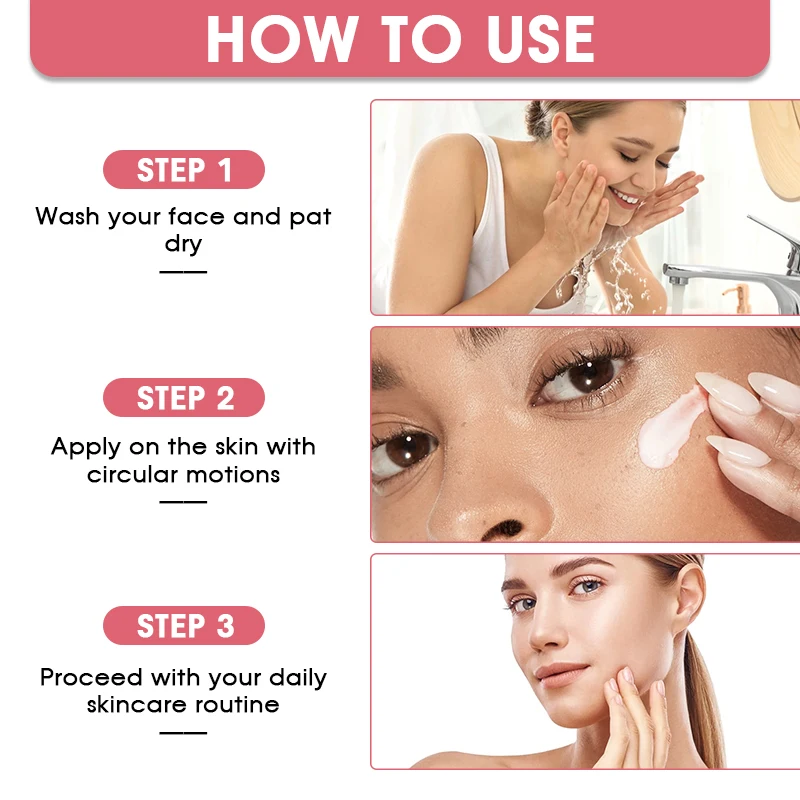 HOW TO USE

STEP 1

Wash your face and pat dry

STEP 2

Apply on the skin with circular motions

STEP 3

Proceed with your daily skincare routine