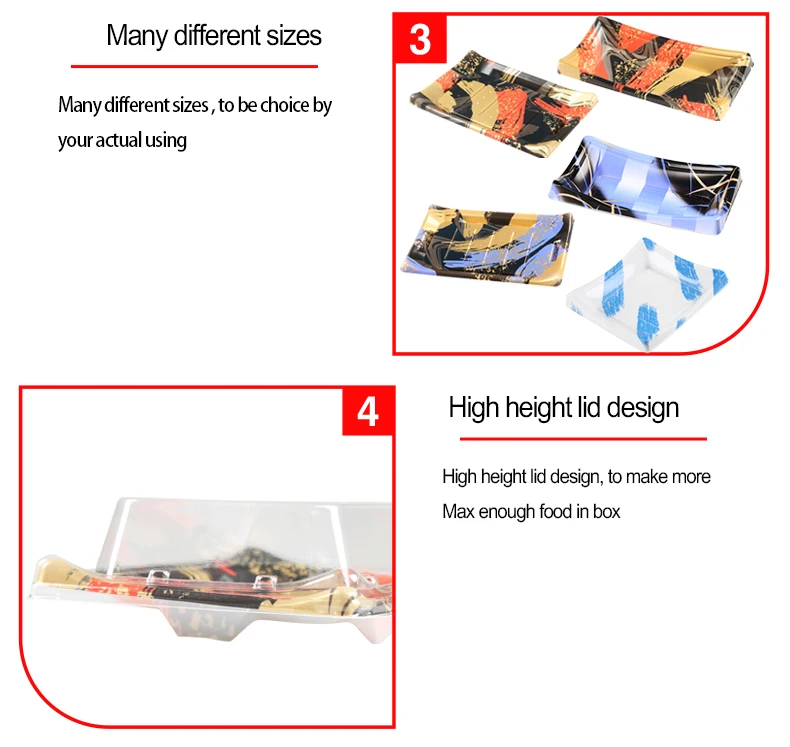 Many different sizes

Many different sizes , to be choice by your actual using

3

4

High height lid design

High height lid design, to make more Max enough food in box