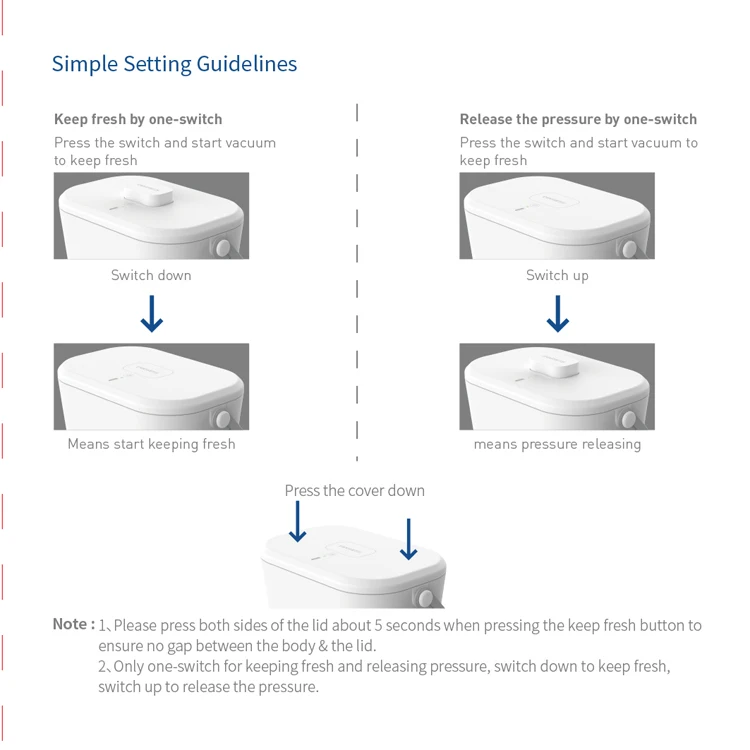 Simple Setting Guidelines

Keep fresh by one-switch
Press the switch and start vacuum to keep fresh

Switch down

Means start keeping fresh

Release the pressure by one-switch
Press the switch and start vacuum to keep fresh

Switch up

means pressure releasing

Press the cover down

Note : 1、Please press both sides of the lid about 5 seconds when pressing the keep fresh button to ensure no gap between the body & the lid.
2、Only one-switch for keeping fresh and releasing pressure, switch down to keep fresh, switch up to release the pressure.