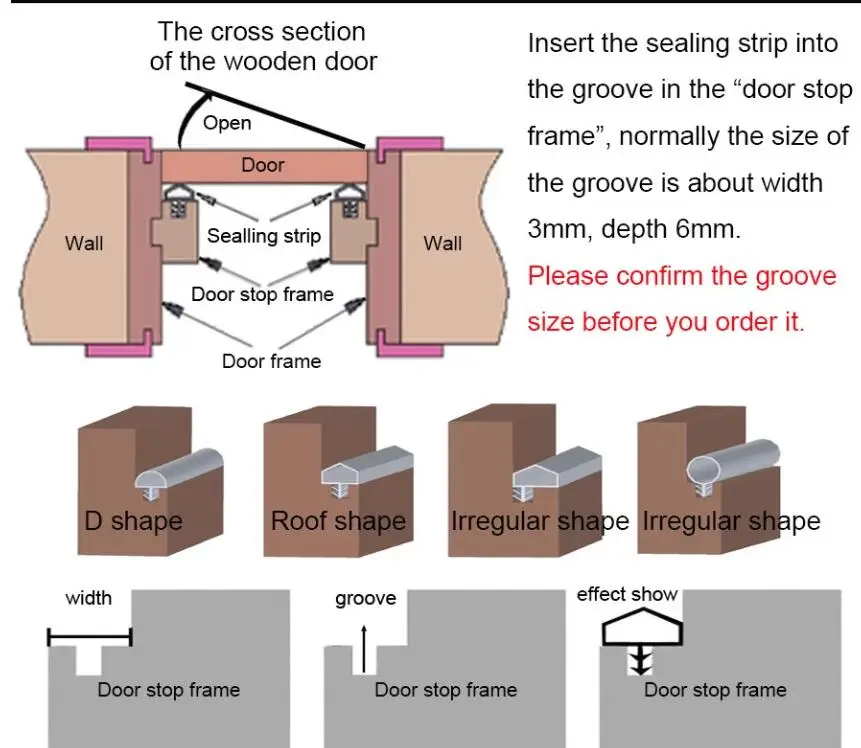 The cross section of the wooden door

Open

Door

Wall

Sealling strip

Wall

Door stop frame

Door frame

Insert the sealing strip into the groove in the “door stop frame”, normally the size of the groove is about width 3mm, depth 6mm.

Please confirm the groove size before you order it.

D shape

Roof shape

Irregular shape

Irregular shape

width

Door stop frame

groove

Door stop frame

effect show

Door stop frame