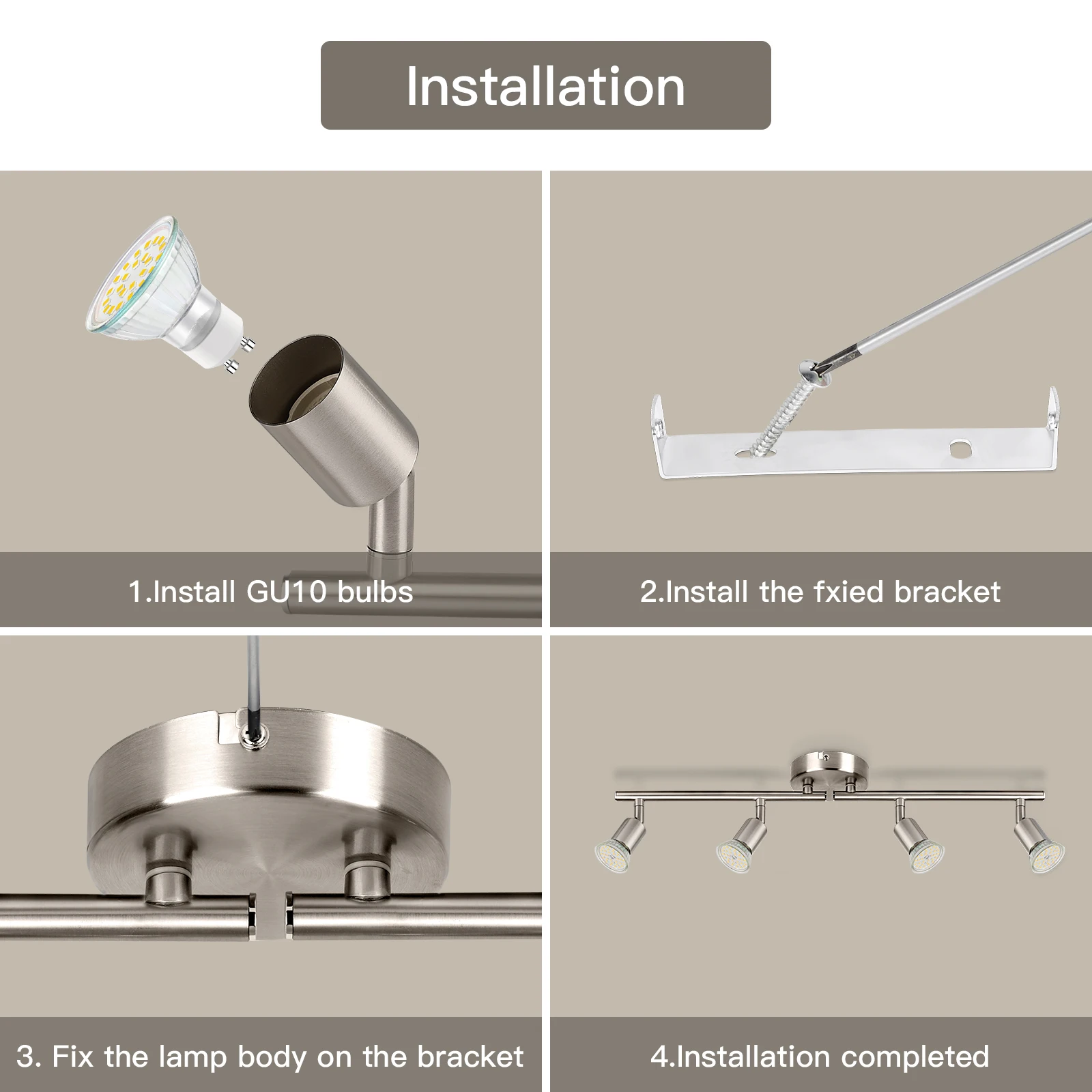 Installation

1.Install GU10 bulbs

2.Install the fxied bracket

3. Fix the lamp body on the bracket

4.Installation completed