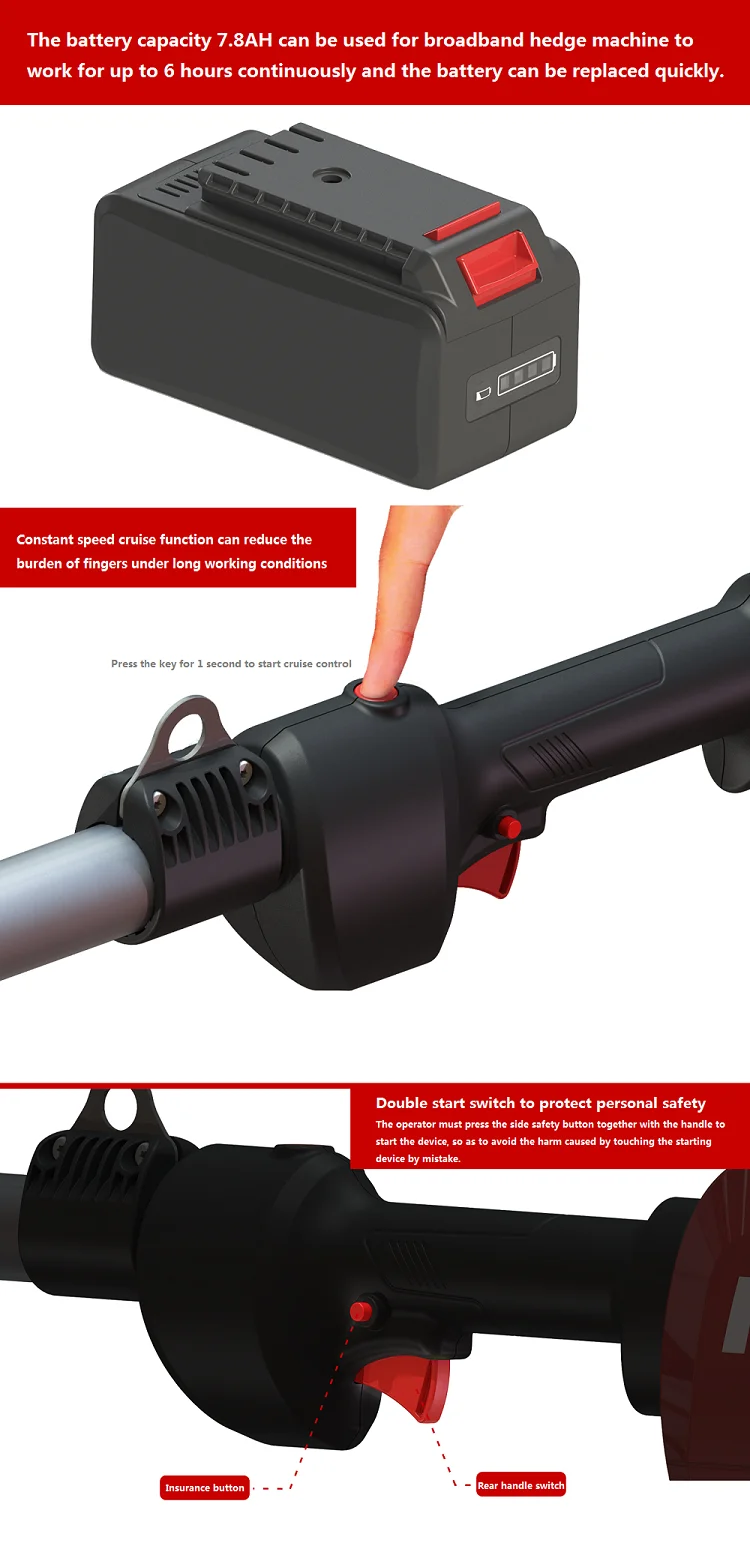 The battery capacity 7.8AH can be used for broadband hedge machine to work for up to 6 hours continuously and the battery can be replaced quickly.

Constant speed cruise function can reduce the burden of fingers under long working conditions

Press the key for 1 second to start cruise control

Double start switch to protect personal safety

The operator must press the side safety button together with the handle to start the device, so as to avoid the harm caused by touching the starting device by mistake.

Insurance button

Rear handle switch