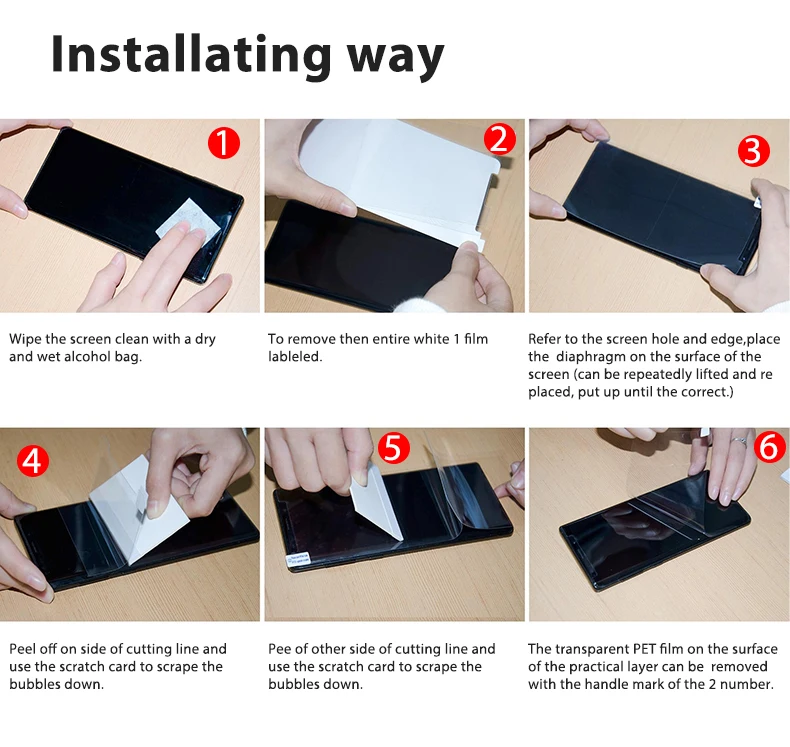 Installating way

1

Wipe the screen clean with a dry and wet alcohol bag.

2

To remove then entire white 1 film lableled.

3

Refer to the screen hole and edge,place the diaphragm on the surface of the screen (can be repeatedly lifted and re placed, put up until the correct.)

4

Peel off on side of cutting line and use the scratch card to scrape the bubbles down.

5

Pee of other side of cutting line and use the scratch card to scrape the bubbles down.

6

The transparent PET film on the surface of the practical layer can be removed with the handle mark of the 2 number.