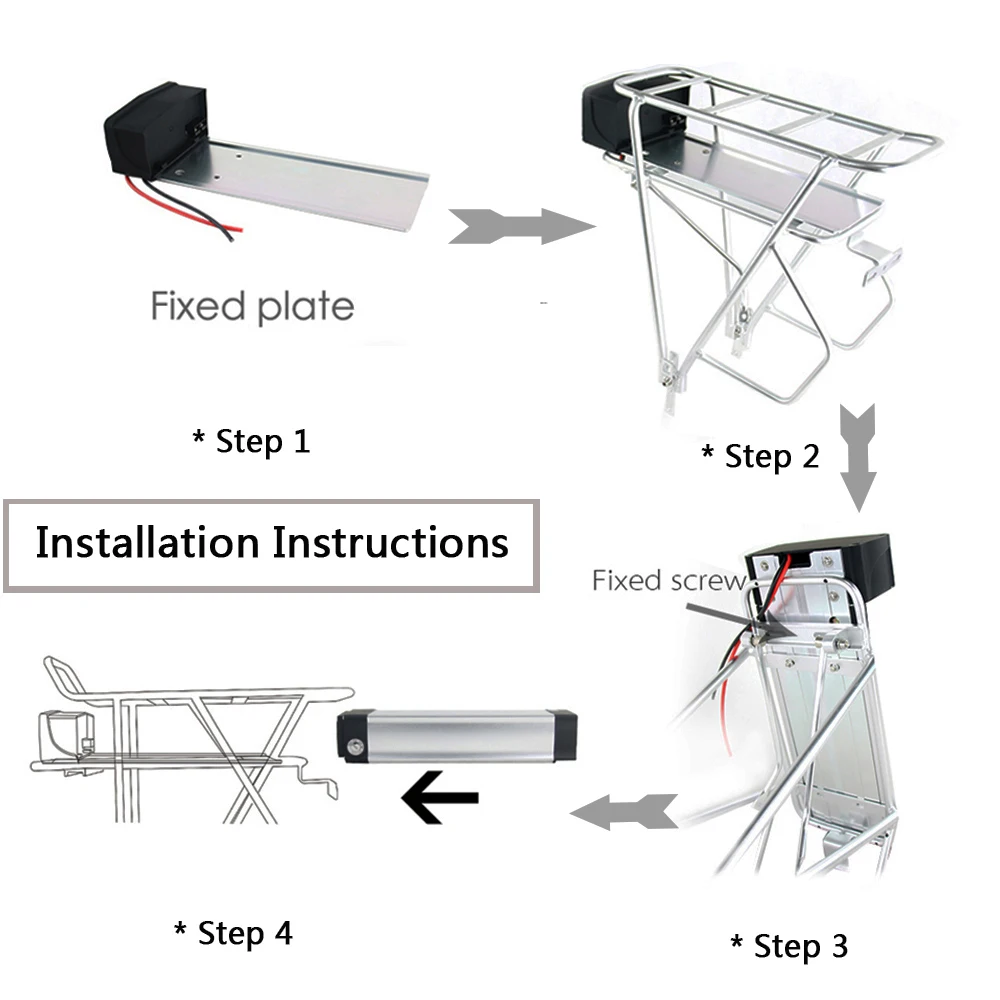 Fixed plate

* Step 1

* Step 2

Installation Instructions

Fixed screw

* Step 4

* Step 3