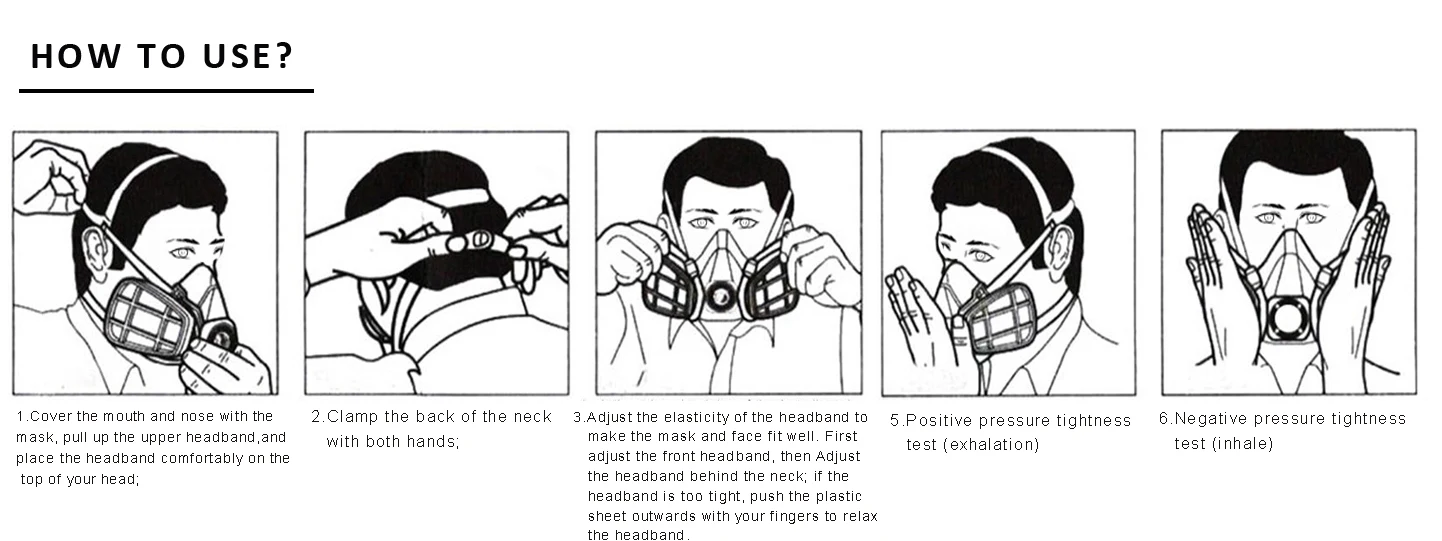 HOW TO USE?

1.Cover the mouth and nose with the mask, pull up the upper headband,and place the headband comfortably on the top of your head;

2.Clamp the back of the neck with both hands;

3.Adjust the elasticity of the headband to make the mask and face fit well. First adjust the front headband, then Adjust the headband behind the neck; if the headband is too tight, push the plastic sheet outwards with your fingers to relax the headband.

5.Positive pressure tightness test (exhalation)

6.Negative pressure tightness test (inhale)