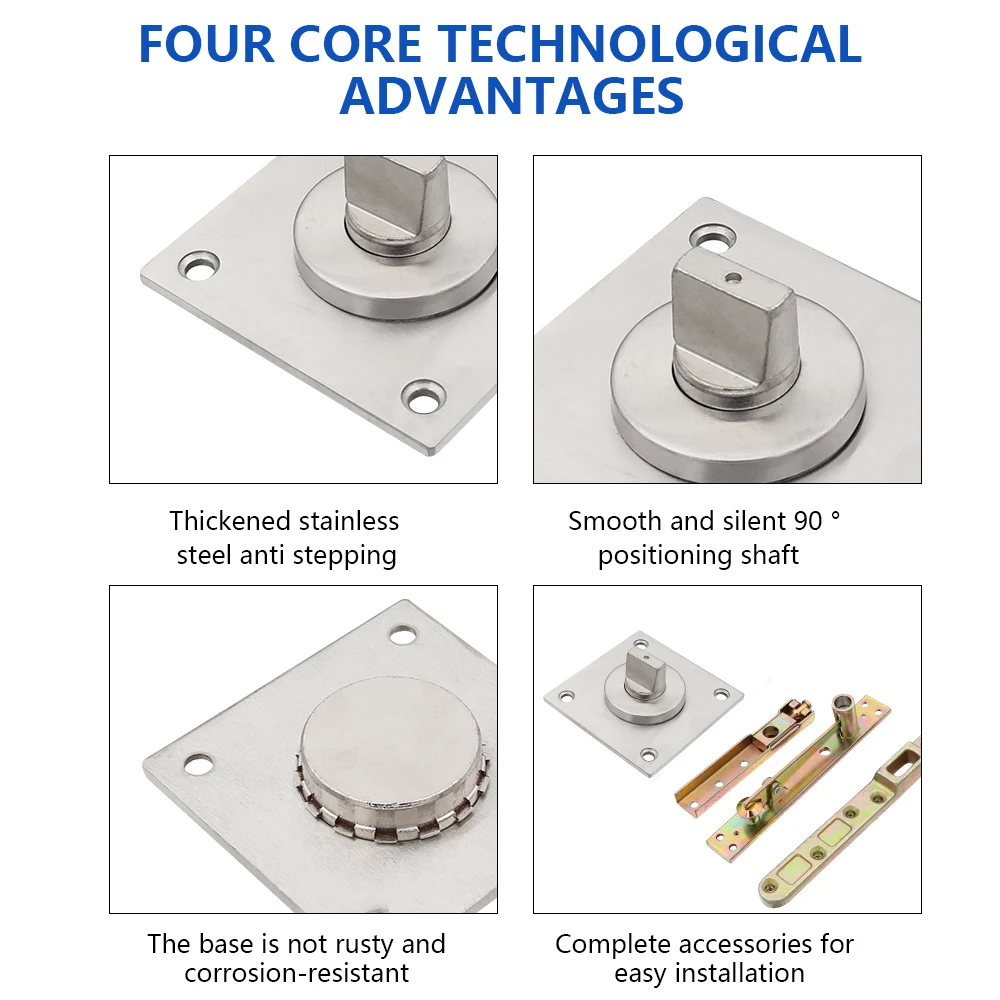 FOUR CORE TECHNOLOGICAL ADVANTAGES

Thickened stainless steel anti stepping

Smooth and silent 90 ° positioning shaft

The base is not rusty and corrosion-resistant

Complete accessories for easy installation