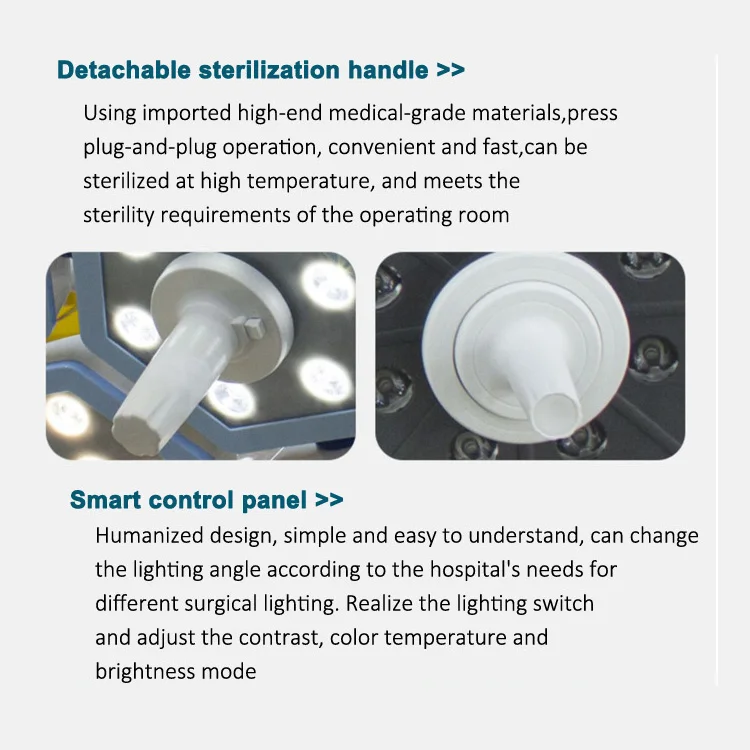 Detachable sterilization handle >>

Using imported high-end medical-grade materials,press plug-and-plug operation, convenient and fast,can be sterilized at high temperature, and meets the sterility requirements of the operating room

Smart control panel >>

Humanized design, simple and easy to understand, can change the lighting angle according to the hospital's needs for different surgical lighting. Realize the lighting switch and adjust the contrast, color temperature and brightness mode