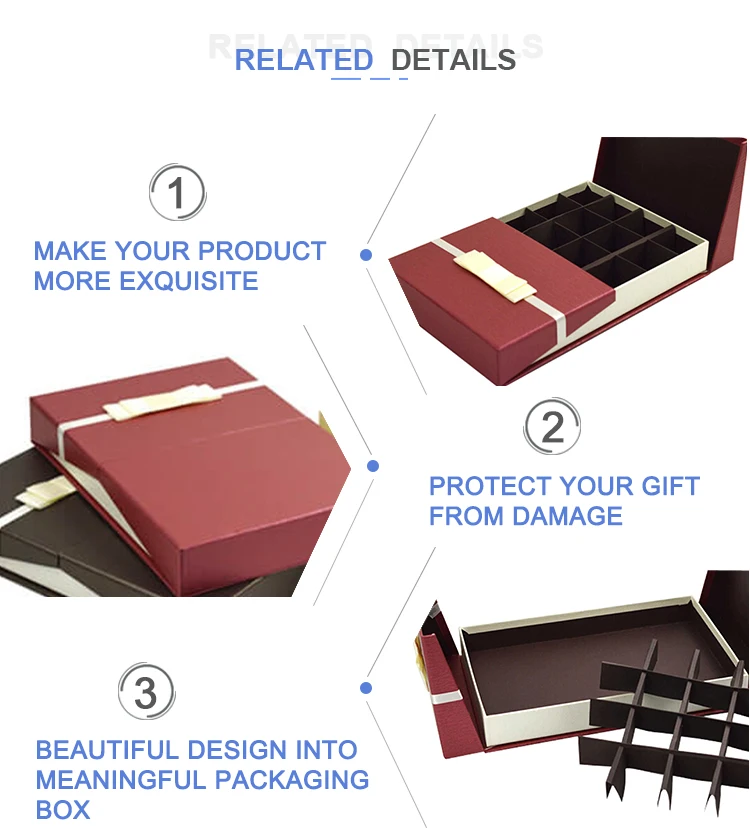 RELATED DETAILS

RELATED DETAILS

1

MAKE YOUR PRODUCT MORE EXQUISITE

2

PROTECT YOUR GIFT FROM DAMAGE

3

BEAUTIFUL DESIGN INTO MEANINGFUL PACKAGING BOX