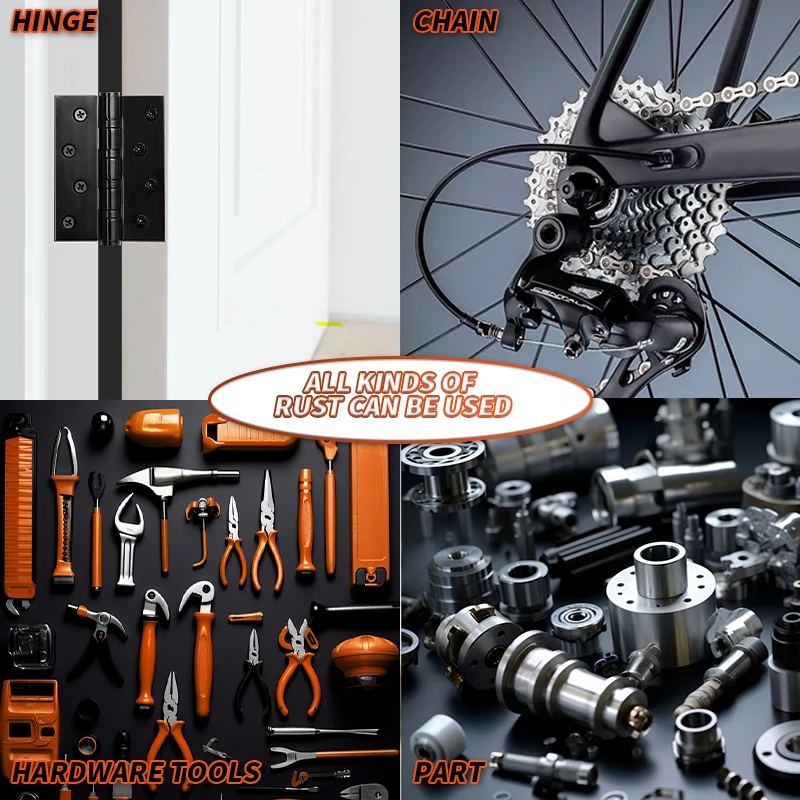 HINGE

CHAIN

ALL KINDS OF RUST CAN BE USED

HARDWARE TOOLS

PART