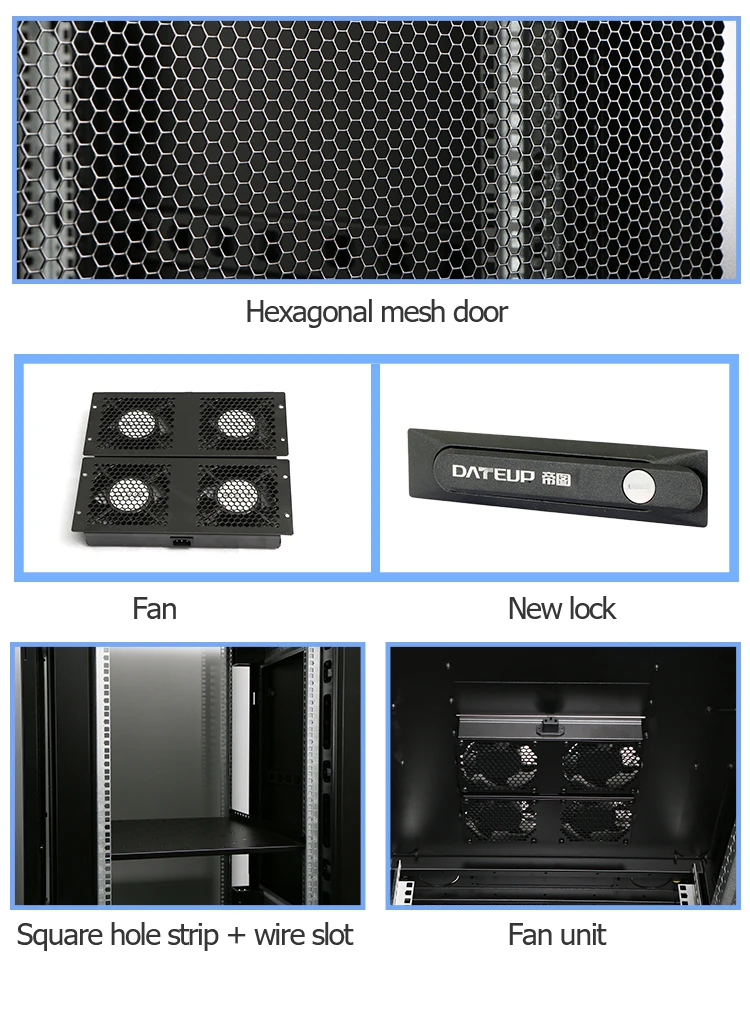 Hexagonal mesh door

DATEUP 帝图

Fan

New lock

Square hole strip + wire slot

Fan unit