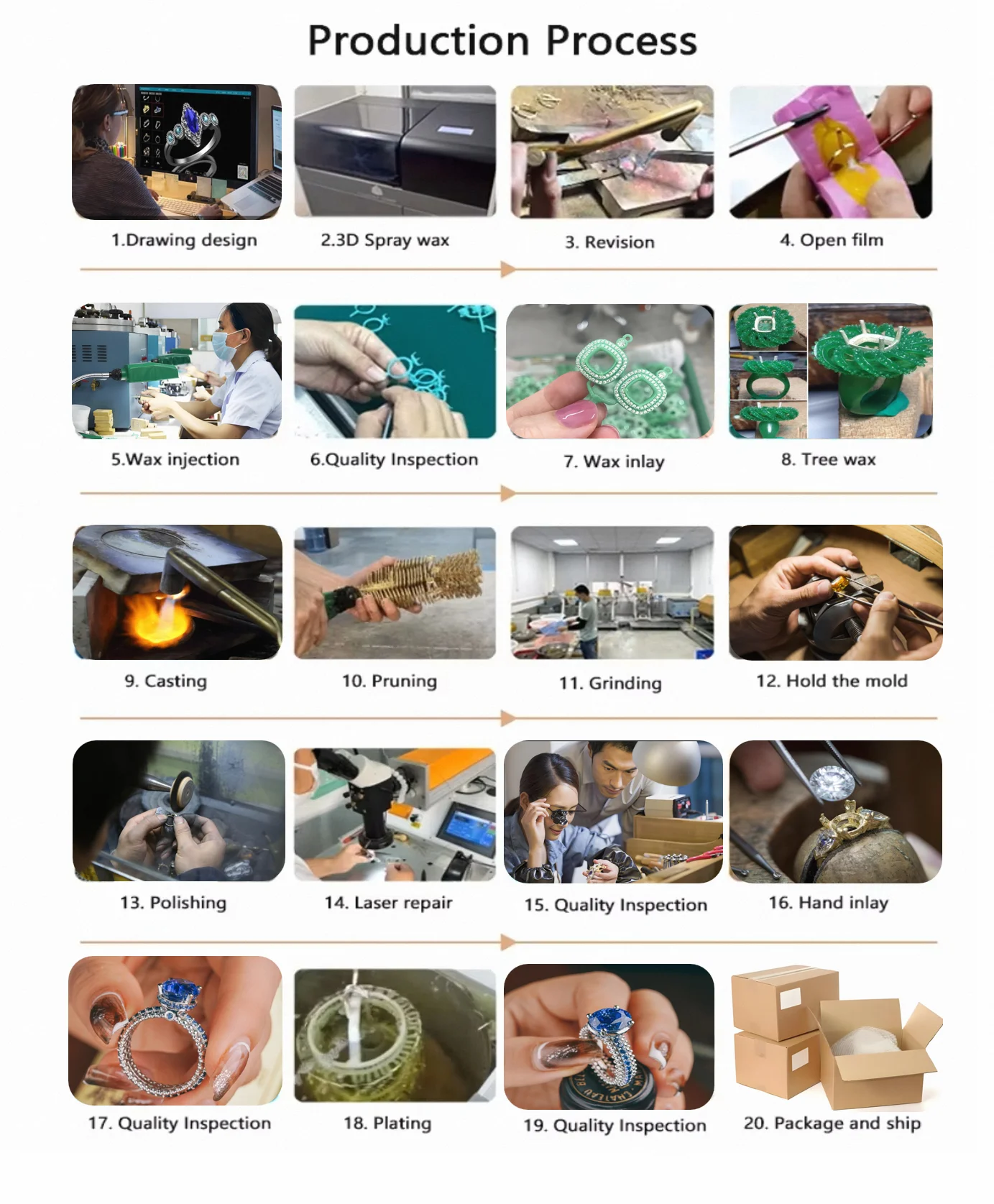 Production Process

1.Drawing design

2.3D Spray wax

3. Revision

4. Open film

5.Wax injection

6.Quality Inspection

7. Wax inlay

8. Tree wax

9. Casting

10. Pruning

11. Grinding

12. Hold the mold

13. Polishing

14. Laser repair

15. Quality Inspection

16. Hand inlay

17. Quality Inspection

18. Plating

19. Quality Inspection

20. Package and ship