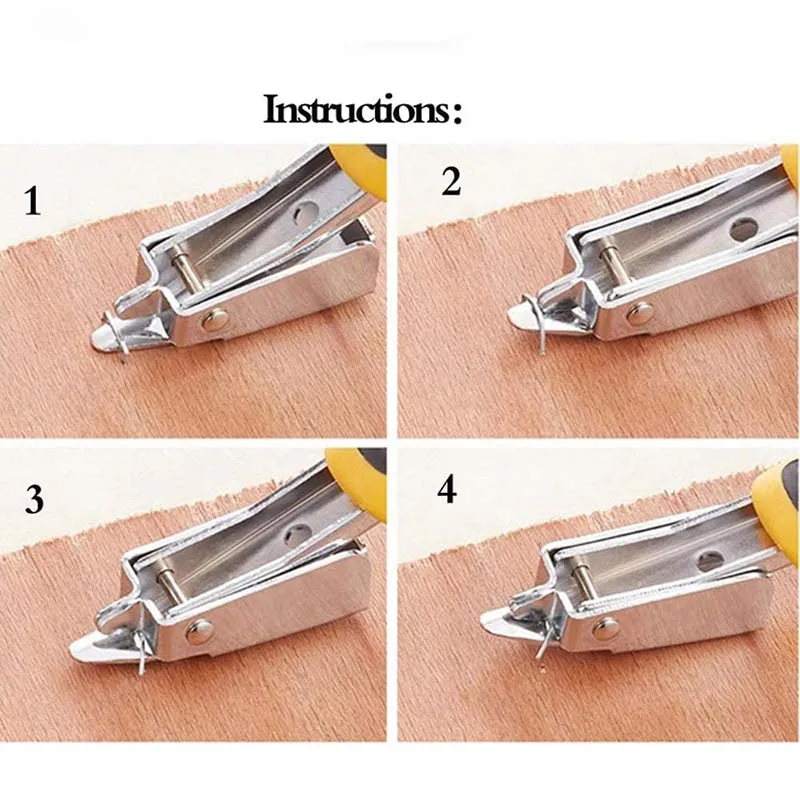 Instructions:

1

2

3

4