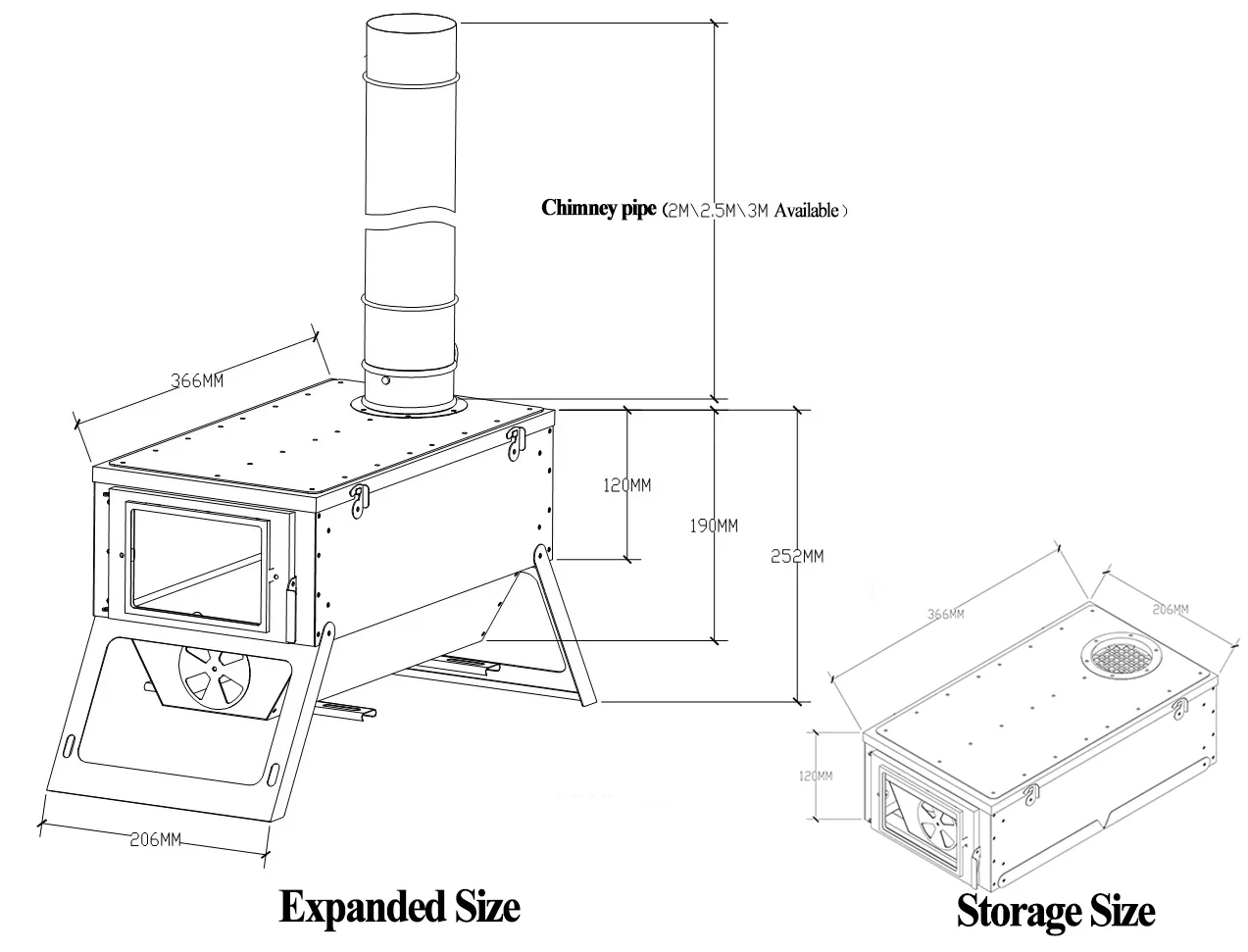 Chimney pipe (2M\2.5M\3M Available)

366MM

120MM

190MM

252MM

206MM

Expanded Size

366MM

206MM

120MM

Storage Size