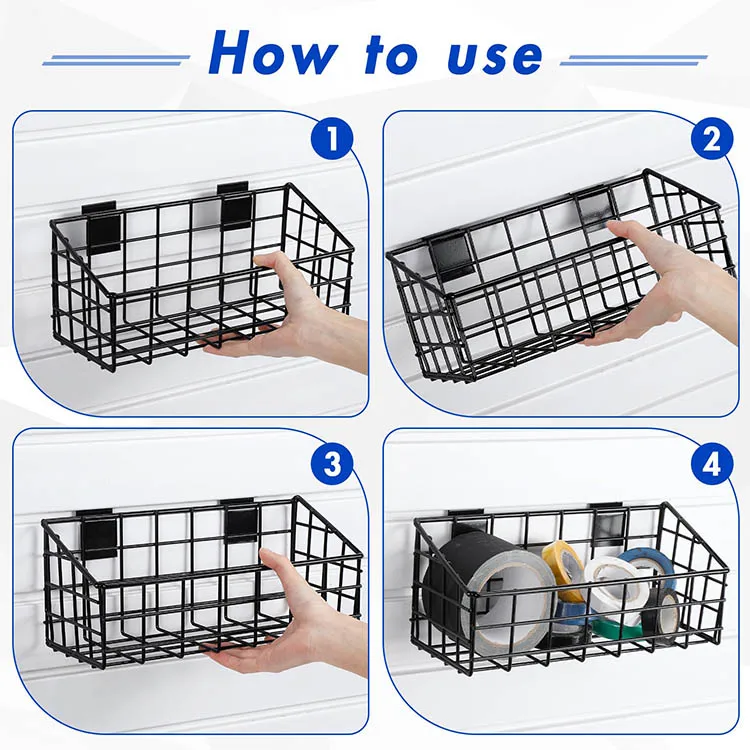 How to use

1

2

3

4