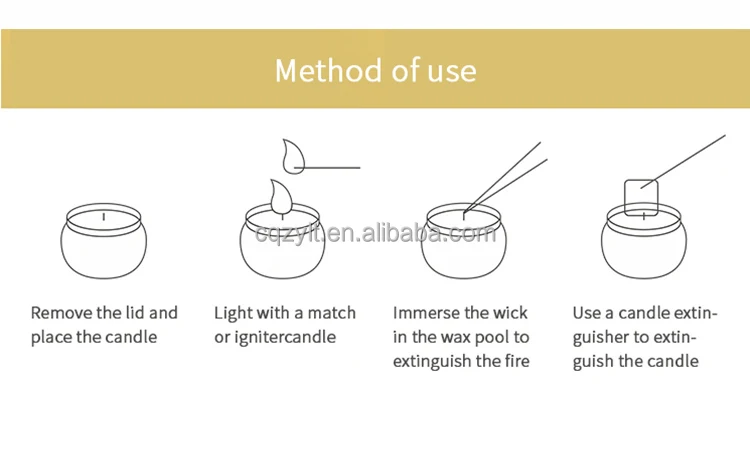 Method of use

cqzylt.en.alibaba.com

Remove the lid and place the candle

Light with a match or ignitercandle

Immerse the wick in the wax pool to extinguish the fire

Use a candle extinguisher to extinguish the candle