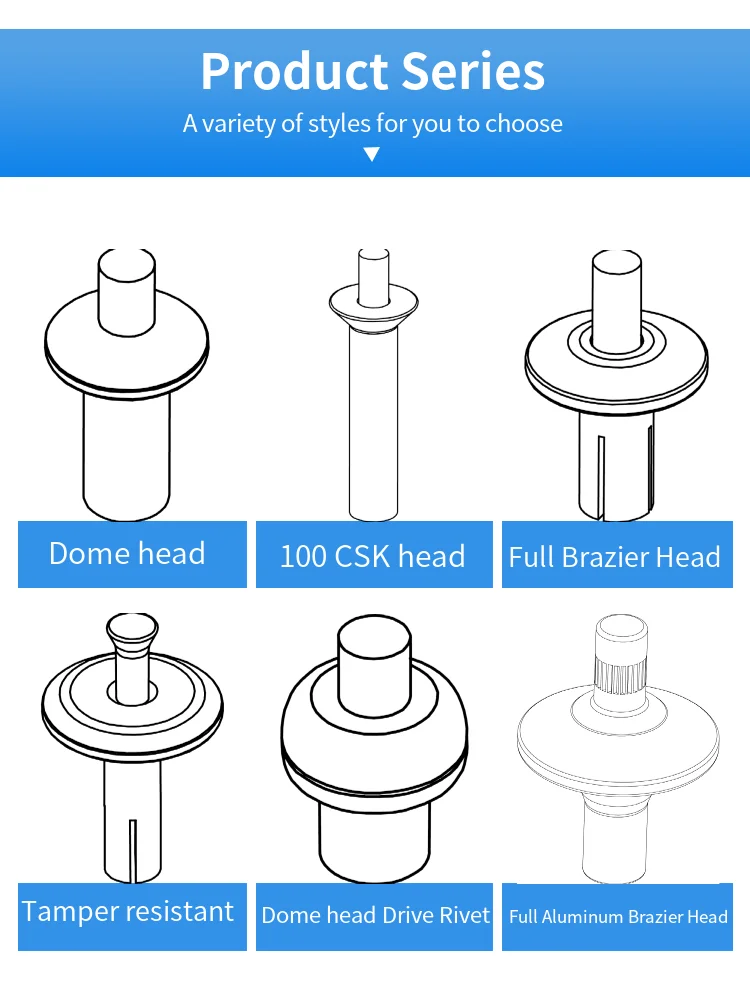 Product Series

A variety of styles for you to choose

Dome head

100 CSK head

Full Brazier Head

Tamper resistant

Dome head Drive Rivet

Full Aluminum Brazier Head