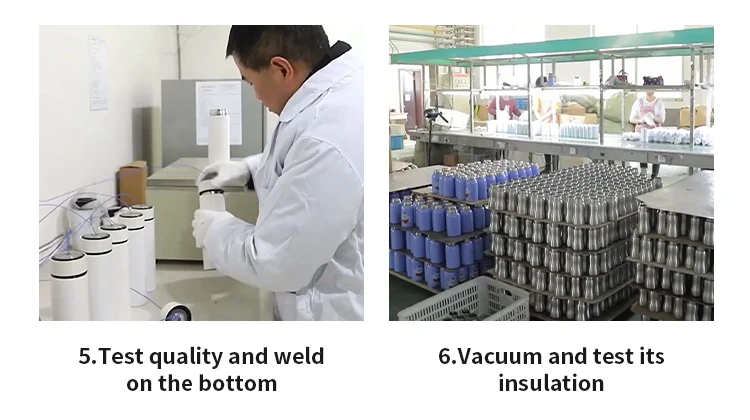 5.Test quality and weld on the bottom

6.Vacuum and test its insulation