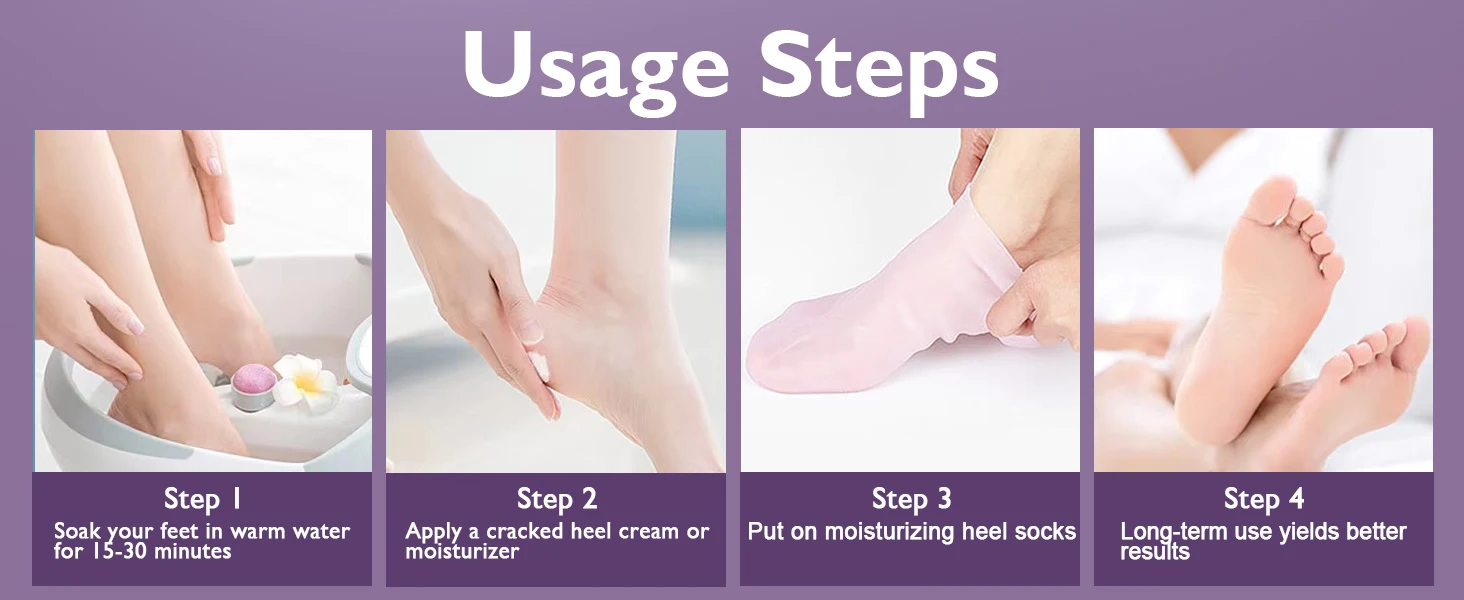 Usage Steps

Step 1
Soak your feet in warm water for 15-30 minutes

Step 2
Apply a cracked heel cream or moisturizer

Step 3
Put on moisturizing heel socks

Step 4
Long-term use yields better results