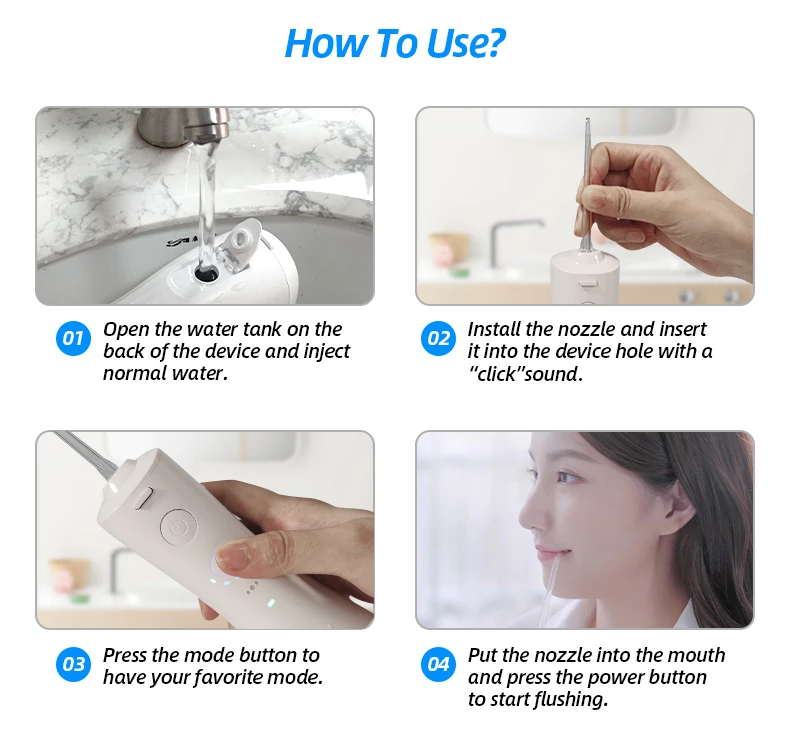 How To Use?

01 Open the water tank on the back of the device and inject normal water.

02 Install the nozzle and insert it into the device hole with a "click"sound.

03 Press the mode button to have your favorite mode.

04 Put the nozzle into the mouth and press the power button to start flushing.