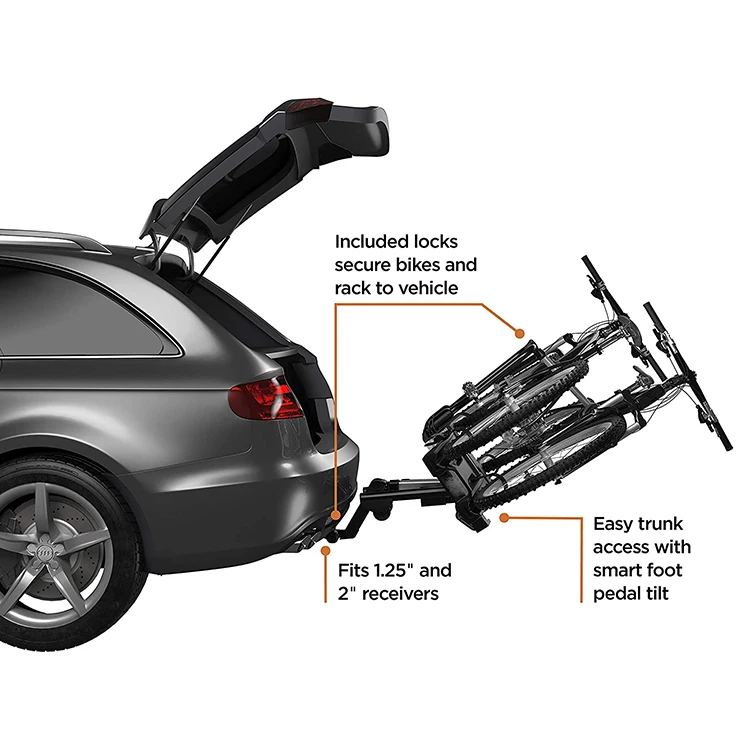 Included locks secure bikes and rack to vehicle

Fits 1.25" and 2" receivers

Easy trunk access with smart foot pedal tilt