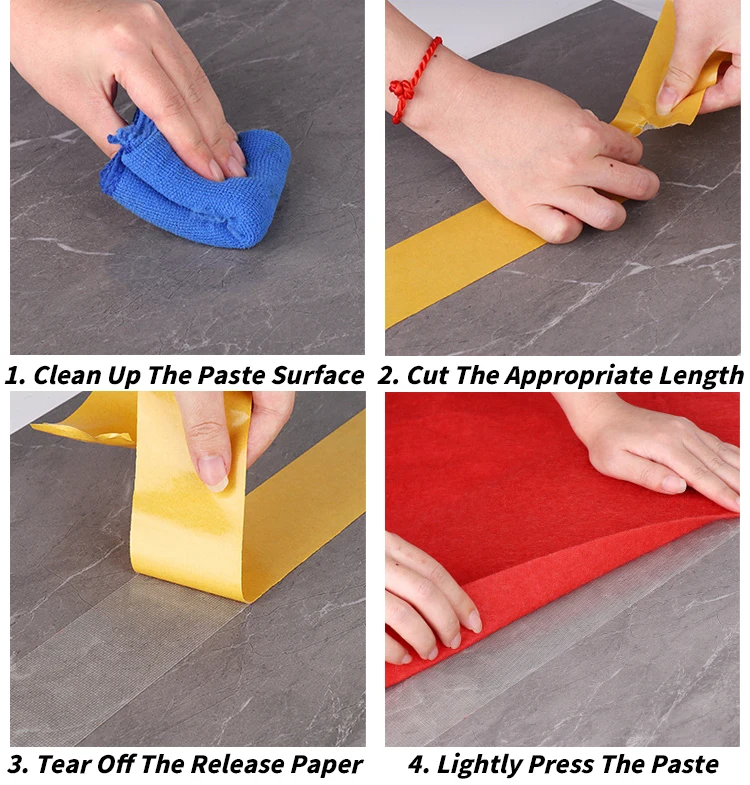 1. Clean Up The Paste Surface

2. Cut The Appropriate Length

3. Tear Off The Release Paper

4. Lightly Press The Paste