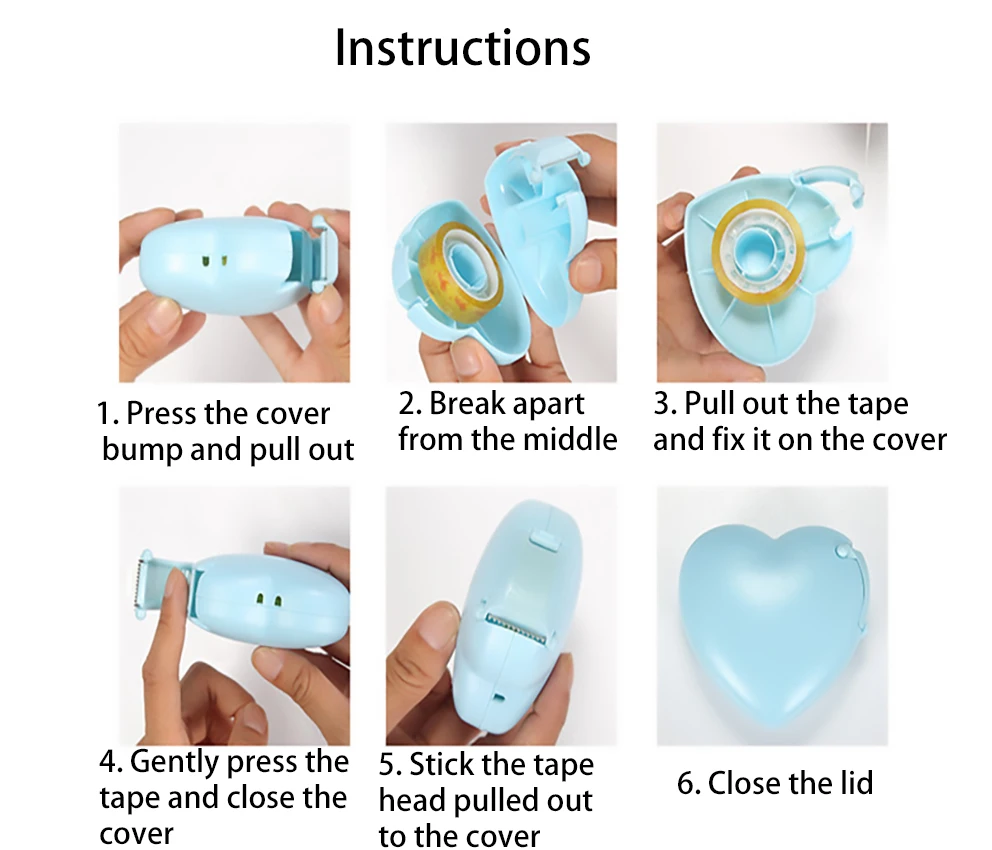 Instructions

1. Press the cover bump and pull out

2. Break apart from the middle

3. Pull out the tape and fix it on the cover

4. Gently press the tape and close the cover

5. Stick the tape head pulled out to the cover

6. Close the lid