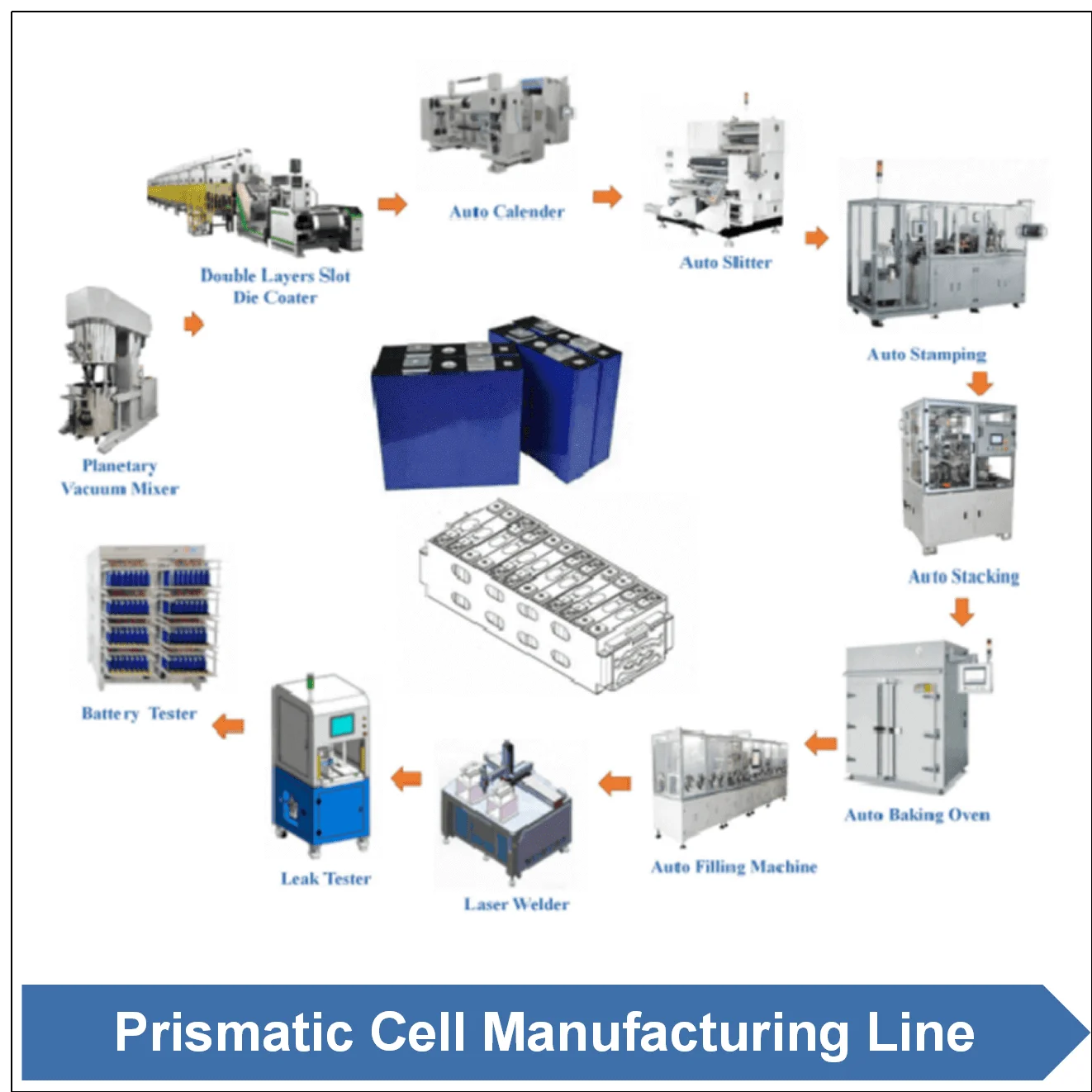 Planetary Vacuum Mixer

Double Layers Slot Die Coater

Auto Calender

Auto Slitter

Auto Stamping

Auto Stacking

Auto Baking Oven

Auto Filling Machine

Laser Welder

Leak Tester

Battery Tester

Prismatic Cell Manufacturing Line