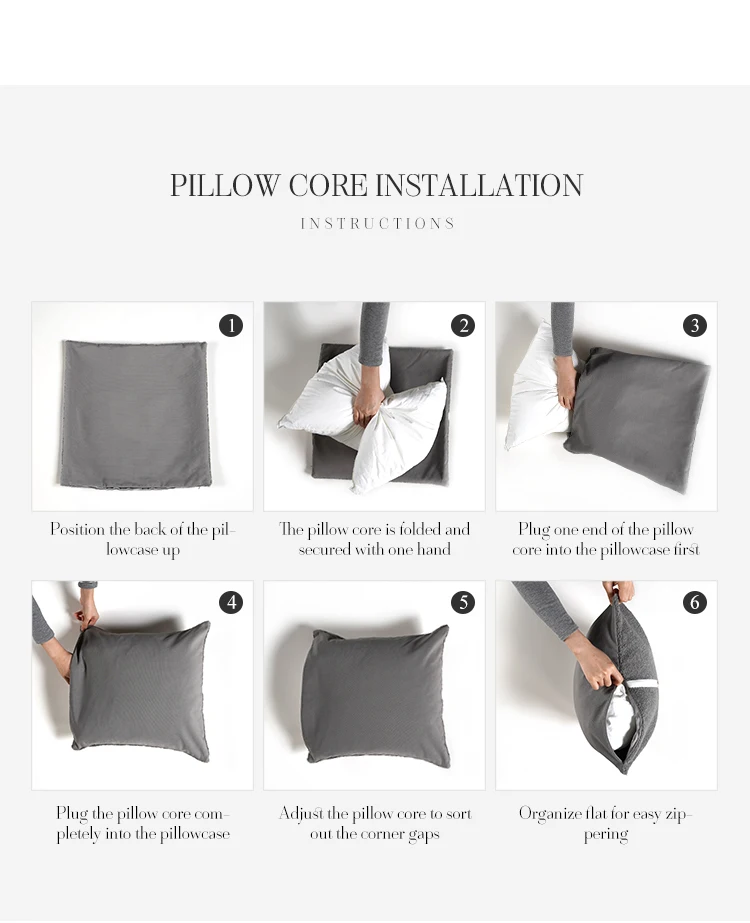 PILLOW CORE INSTALLATION
INSTRUCTIONS

1

Position the back of the pillowcase up

2

The pillow core is folded and secured with one hand

3

Plug one end of the pillow core into the pillowcase first

4

Plug the pillow core completely into the pillowcase

5

Adjust the pillow core to sort out the corner gaps

6

Organize flat for easy zippering