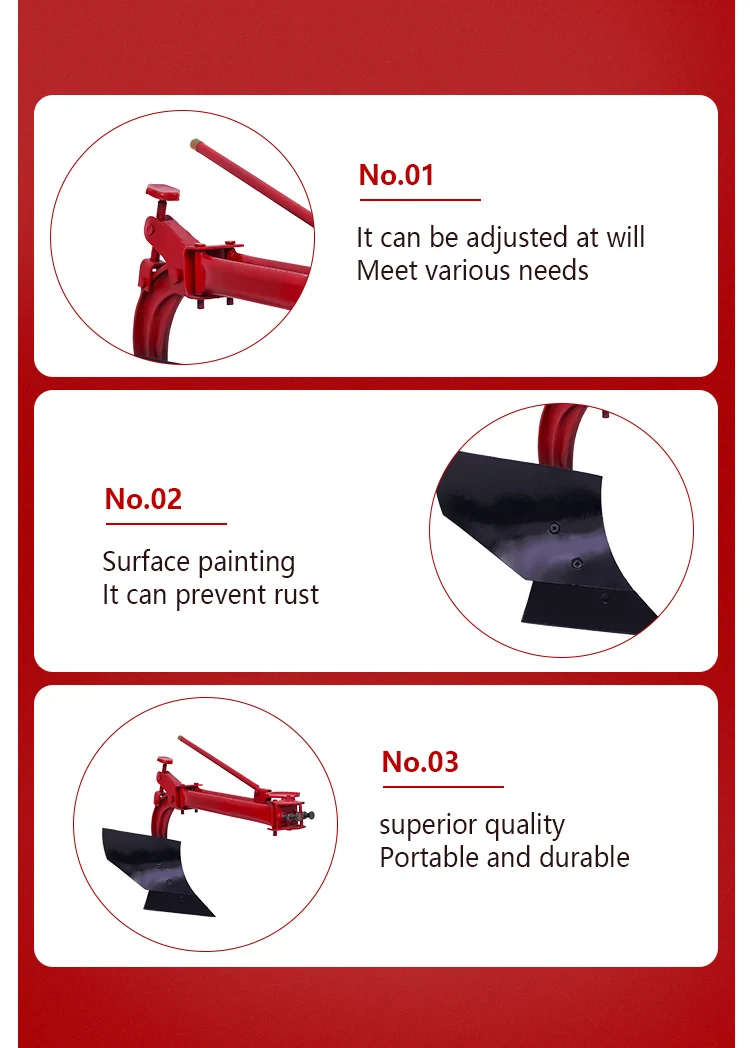 No.01

It can be adjusted at will
Meet various needs

No.02

Surface painting
It can prevent rust

No.03

superior quality
Portable and durable